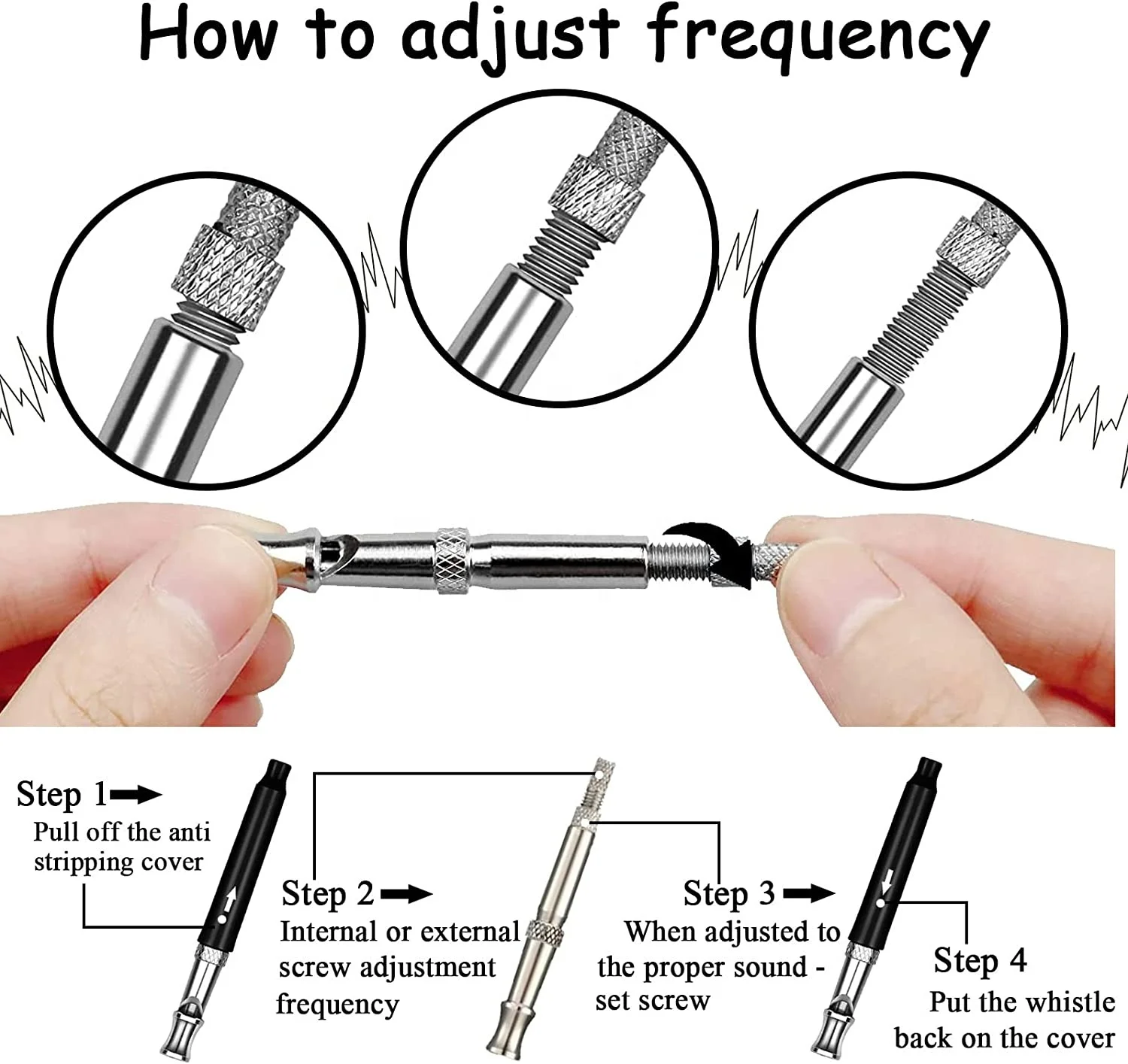 How to adjust frequency

Step 1
Pull off the anti stripping cover

Step 2
Internal or external screw adjustment frequency

Step 3
When adjusted to the proper sound - set screw

Step 4
Put the whistle back on the cover