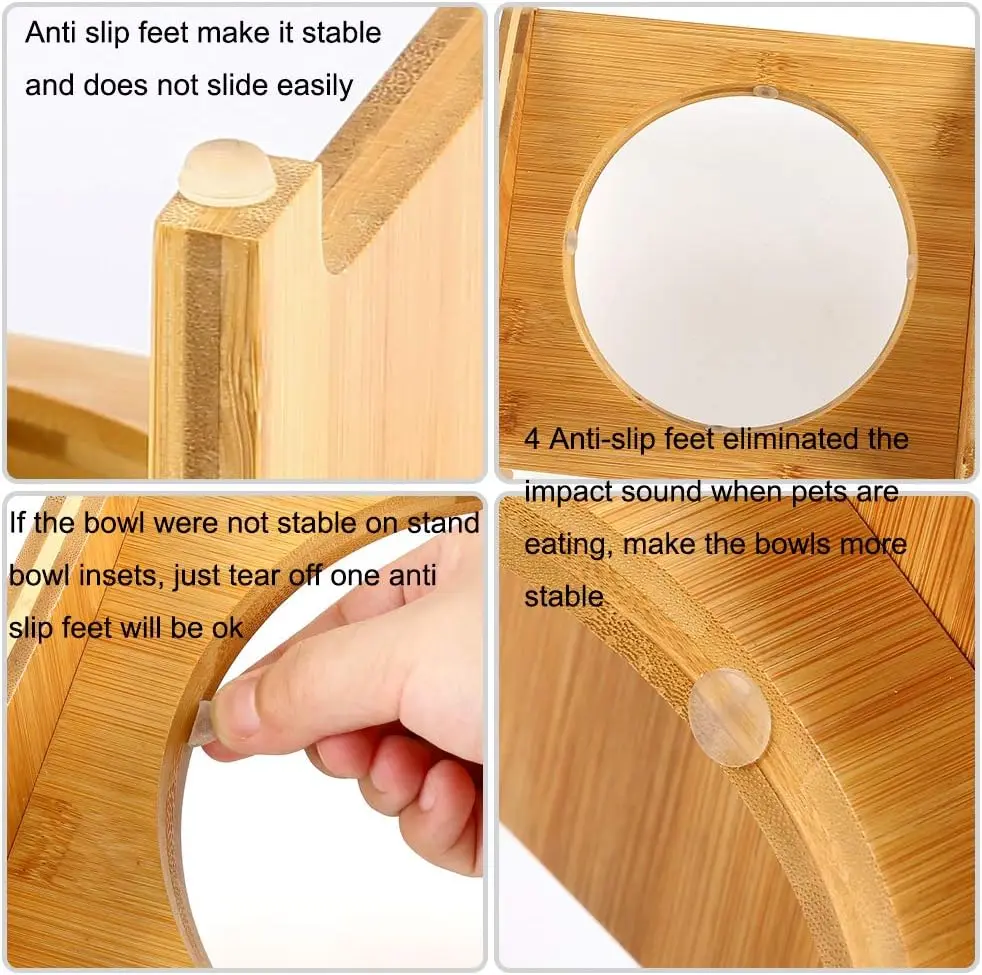 Anti slip feet make it stable and does not slide easily

4 Anti-slip feet eliminated the impact sound when pets are eating, make the bowls more stable

If the bowl were not stable on stand bowl insets, just tear off one anti slip feet will be ok