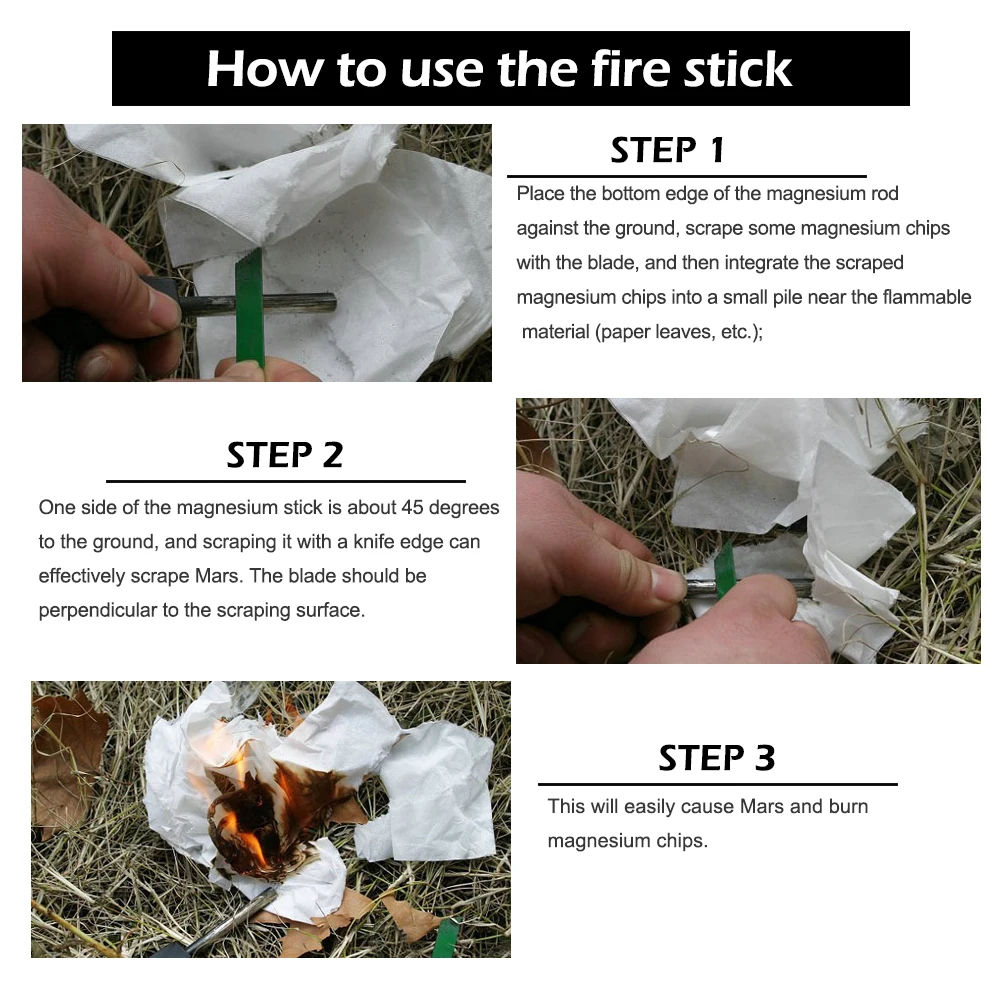 How to use the fire stick

STEP 1

Place the bottom edge of the magnesium rod against the ground, scrape some magnesium chips with the blade, and then integrate the scraped magnesium chips into a small pile near the flammable material (paper leaves, etc.);

STEP 2

One side of the magnesium stick is about 45 degrees to the ground, and scraping it with a knife edge can effectively scrape Mars. The blade should be perpendicular to the scraping surface.

STEP 3

This will easily cause Mars and burn magnesium chips.