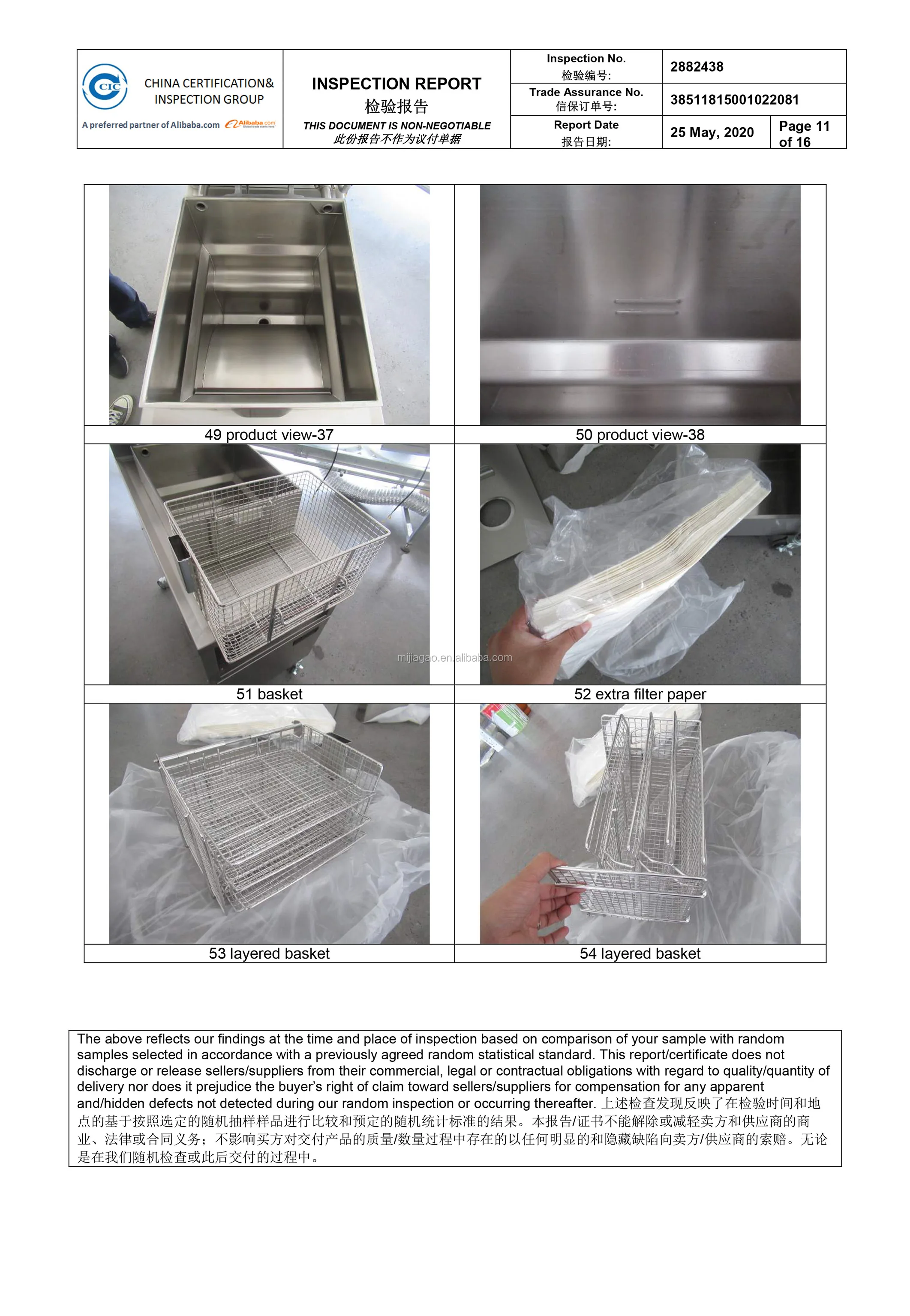 CIC CHINA CERTIFICATION& INSPECTION GROUP
A preferred partner of Alibaba.com Alibaba.com

INSPECTION REPORT
检验报告
THIS DOCUMENT IS NON-NEGOTIABLE
此份报告不作为议付单据

| Inspection No. 检验编号: | 2882438 | |
|---|---|---|
| Trade Assurance No. 信保订单号: | 38511815001022081 | |
| Report Date 报告日期: | 25 May, 2020 | Page 11 of 16 |

| 49 product view-37 | 50 product view-38 |
|---|---|
| 51 basket | 52 extra filter paper |
| 53 layered basket | 54 layered basket |

mijiagao.en.alibaba.com

The above reflects our findings at the time and place of inspection based on comparison of your sample with random samples selected in accordance with a previously agreed random statistical standard. This report/certificate does not discharge or release sellers/suppliers from their commercial, legal or contractual obligations with regard to quality/quantity of delivery nor does it prejudice the buyer's right of claim toward sellers/suppliers for compensation for any apparent and/hidden defects not detected during our random inspection or occurring thereafter. 上述检查发现反映了在检验时间和地点的基于按照选定的随机抽样样品进行比较和预定的随机统计标准的结果。本报告/证书不能解除或减轻卖方和供应商的商业、法律或合同义务；不影响买方对交付产品的质量/数量过程中存在的以任何明显的和隐藏缺陷向卖方/供应商的索赔。无论是在我们随机检查或此后交付的过程中。