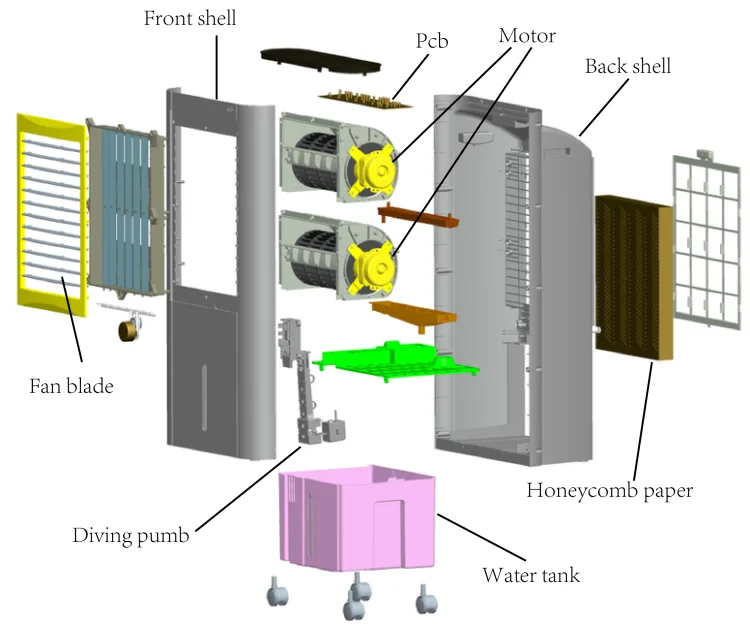 Front shell
Pcb
Motor
Back shell
Fan blade
Honeycomb paper
Diving pumb
Water tank