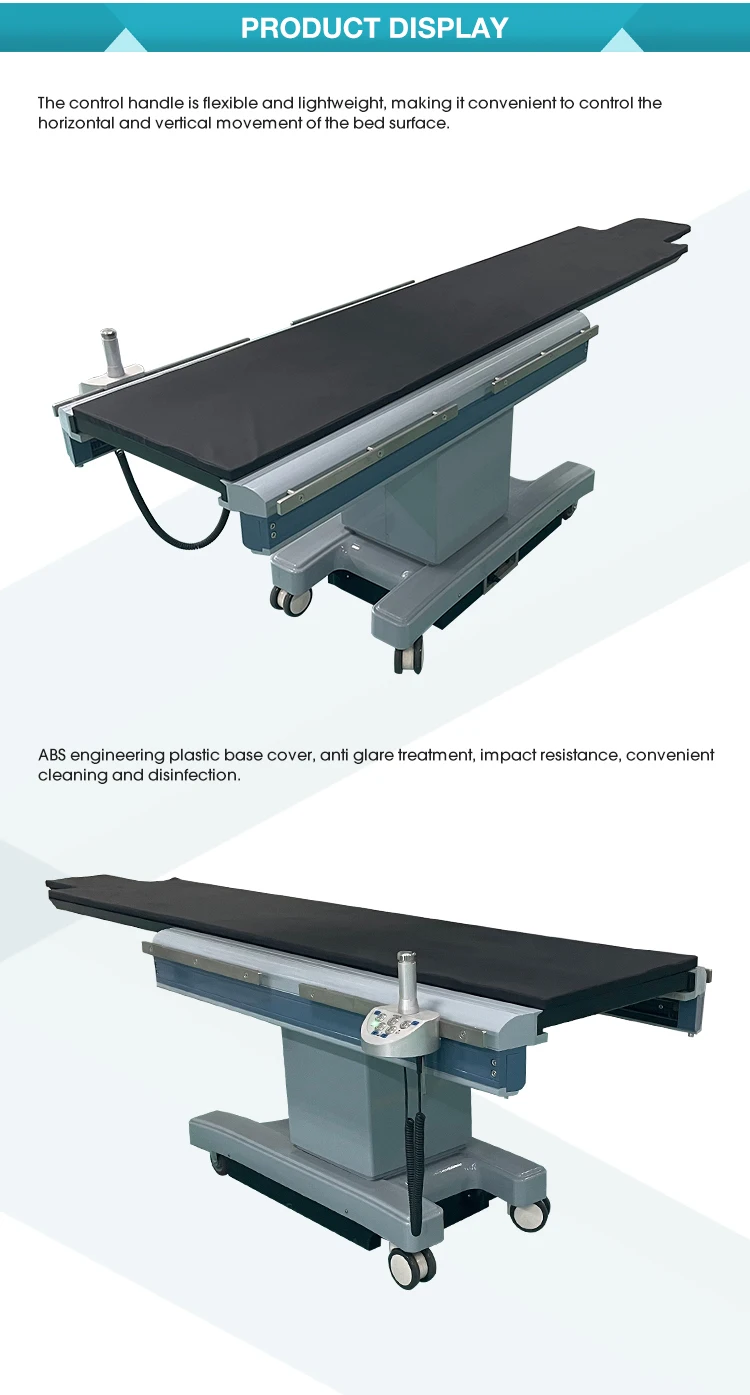 PRODUCT DISPLAY

The control handle is flexible and lightweight, making it convenient to control the horizontal and vertical movement of the bed surface.

ABS engineering plastic base cover, anti glare treatment, impact resistance, convenient cleaning and disinfection.