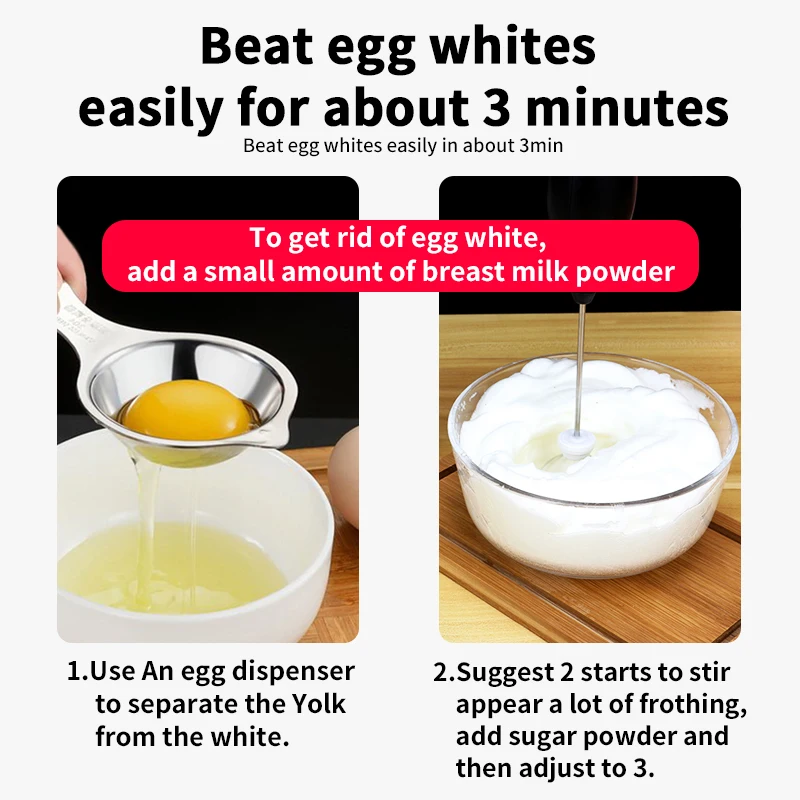 Beat egg whites easily for about 3 minutes
Beat egg whites easily in about 3min

To get rid of egg white,
add a small amount of breast milk powder

1.Use An egg dispenser to separate the Yolk from the white.

2.Suggest 2 starts to stir appear a lot of frothing, add sugar powder and then adjust to 3.