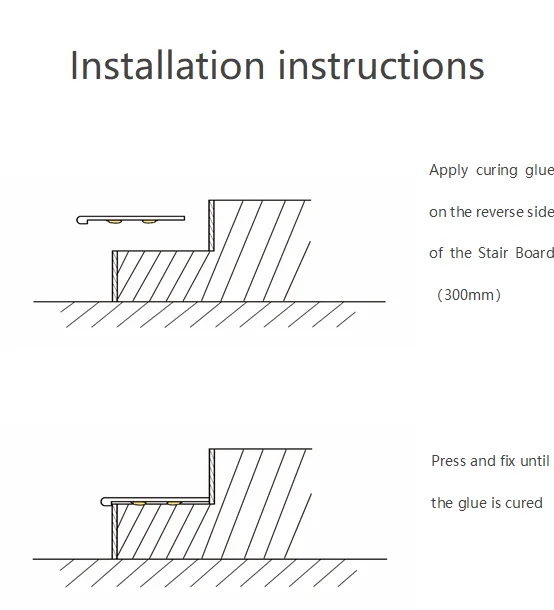 Installation instructions

Apply curing glue on the reverse side of the Stair Board （300mm）

Press and fix until the glue is cured