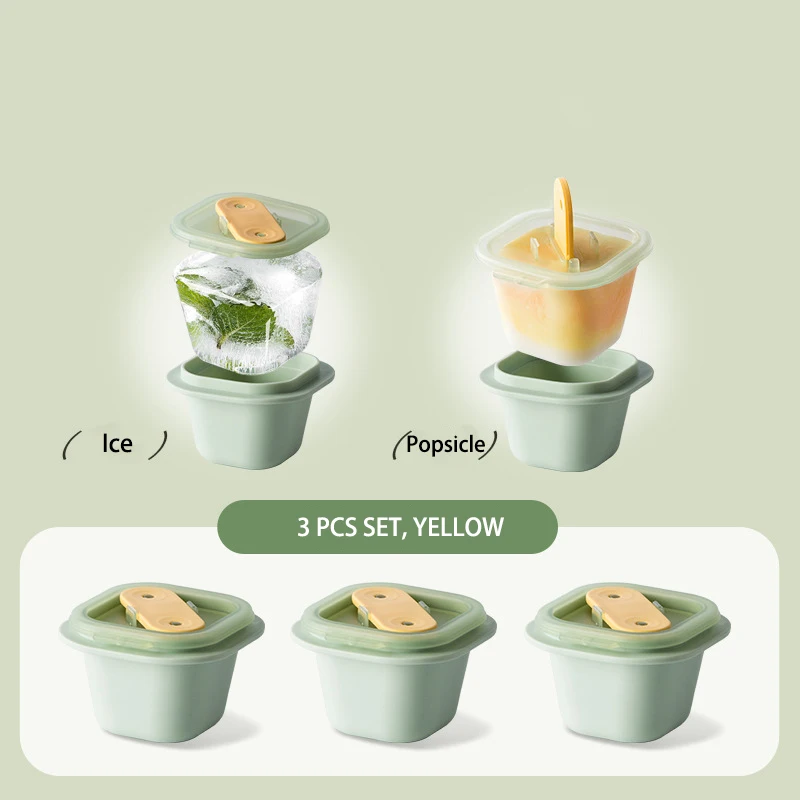 ( Ice )

(Popsicle)

3 PCS SET, YELLOW