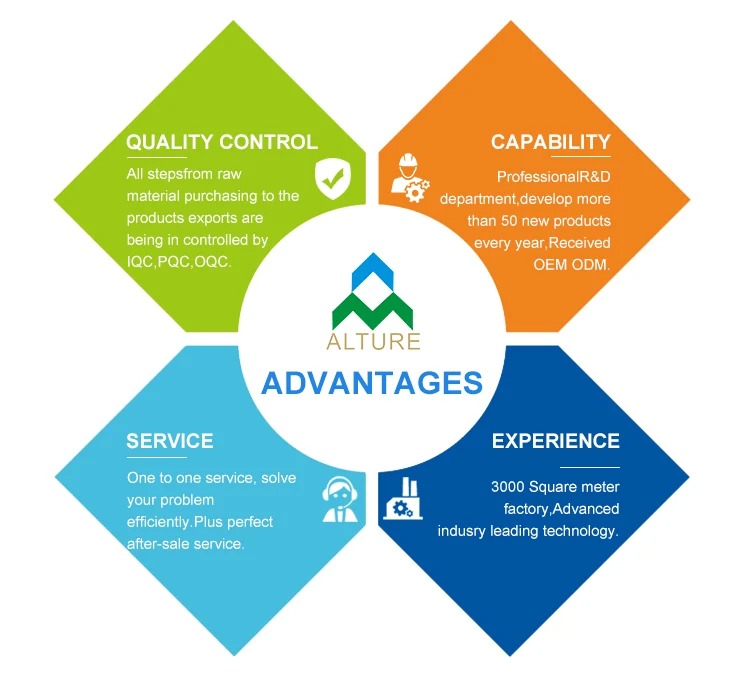 QUALITY CONTROL

All stepsfrom raw material purchasing to the products exports are being in controlled by IQC,PQC,OQC.

CAPABILITY

ProfessionalR&D department,develop more than 50 new products every year,Received OEM ODM.

ALTURE

ADVANTAGES

SERVICE

One to one service, solve your problem efficiently.Plus perfect after-sale service.

EXPERIENCE

3000 Square meter factory,Advanced indusry leading technology.