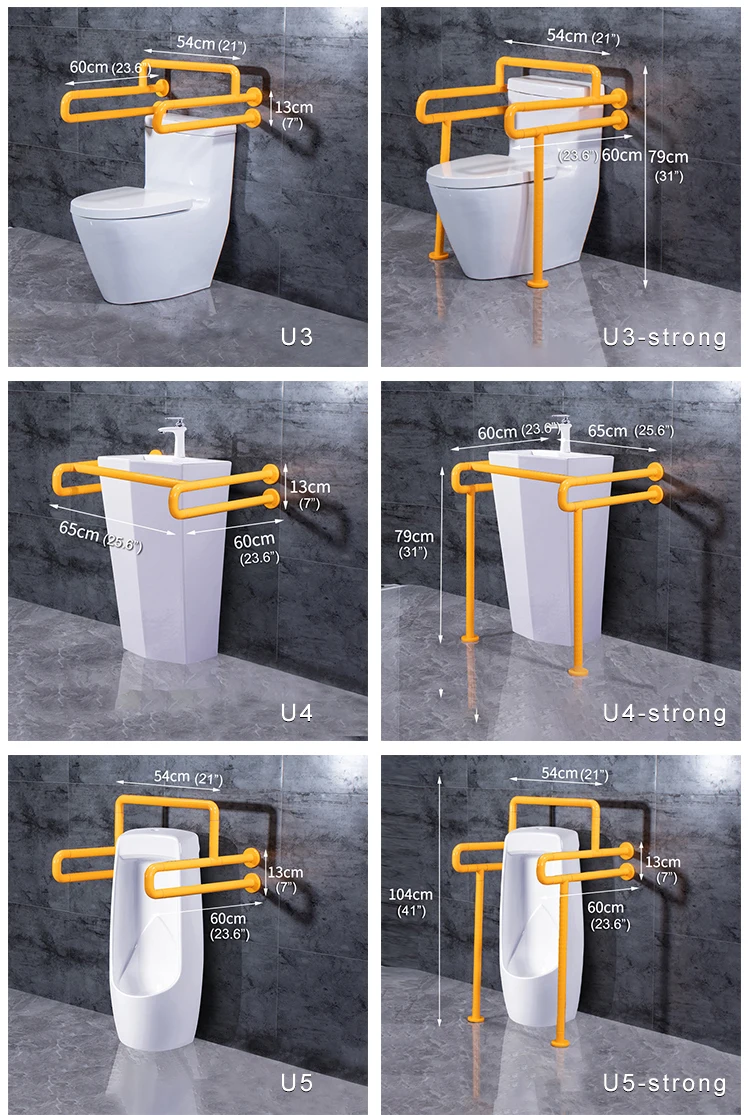 54cm (21")
60cm (23.6")
13cm (7")
U3

54cm (21")
(23.6") 60cm
79cm (31")
U3-strong

13cm (7")
65cm (25.6")
60cm (23.6")
U4

60cm (23.6")
65cm (25.6")
79cm (31")
U4-strong

54cm (21")
13cm (7")
60cm (23.6")
U5

54cm (21")
13cm (7")
104cm (41")
60cm (23.6")
U5-strong