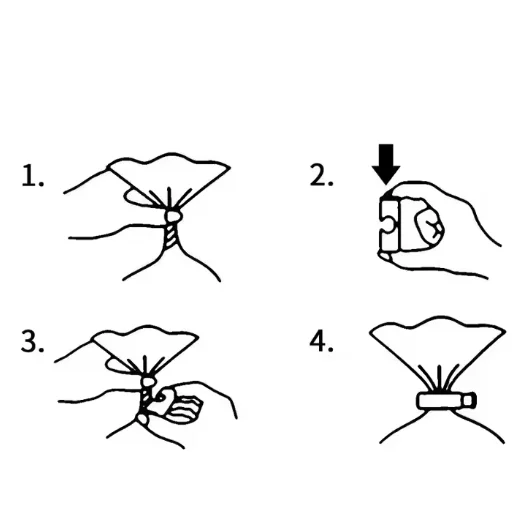 1.

2.

3.

4.