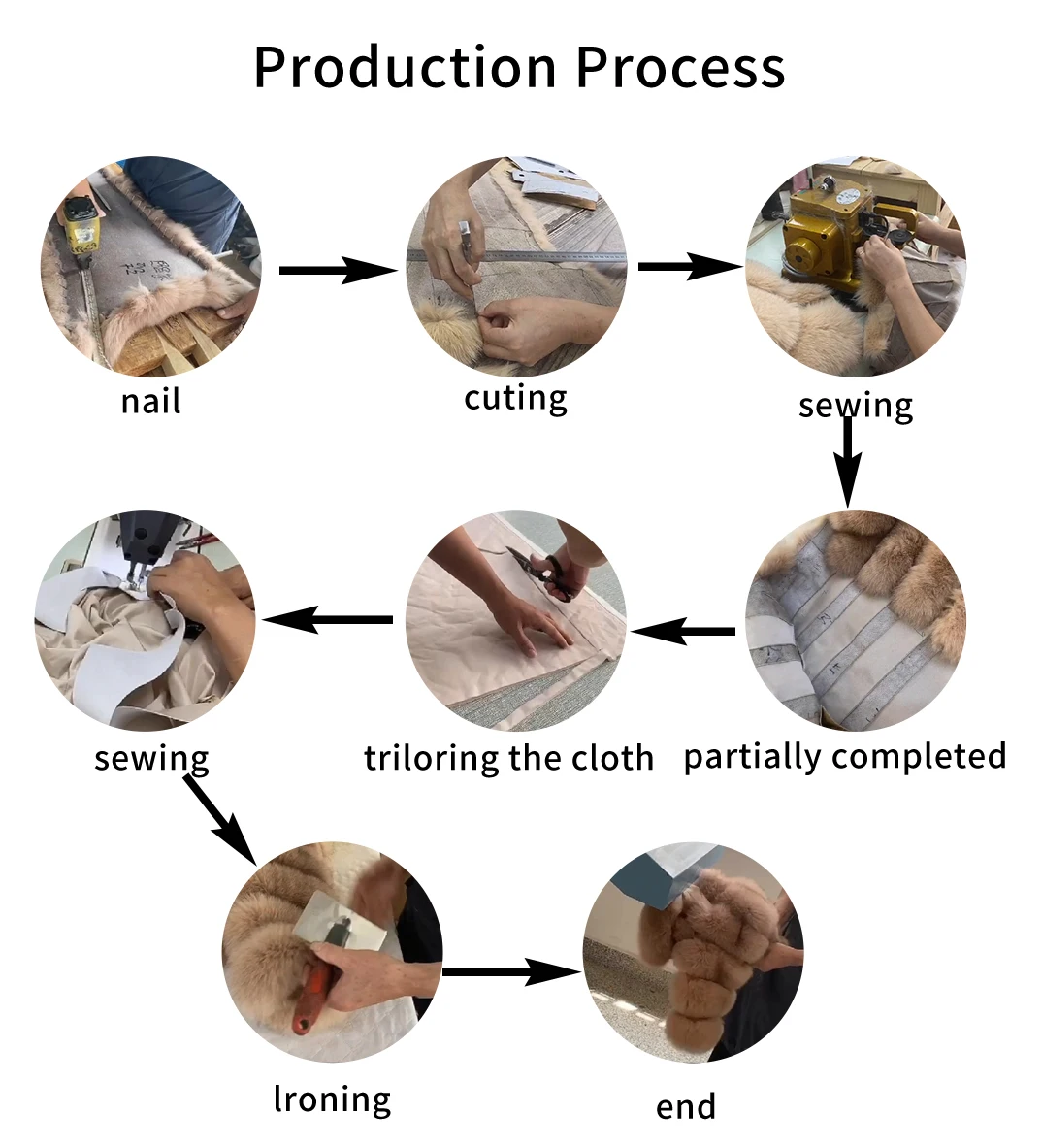 Production Process

nail

cuting

sewing

partially completed

triloring the cloth

sewing

lroning

end