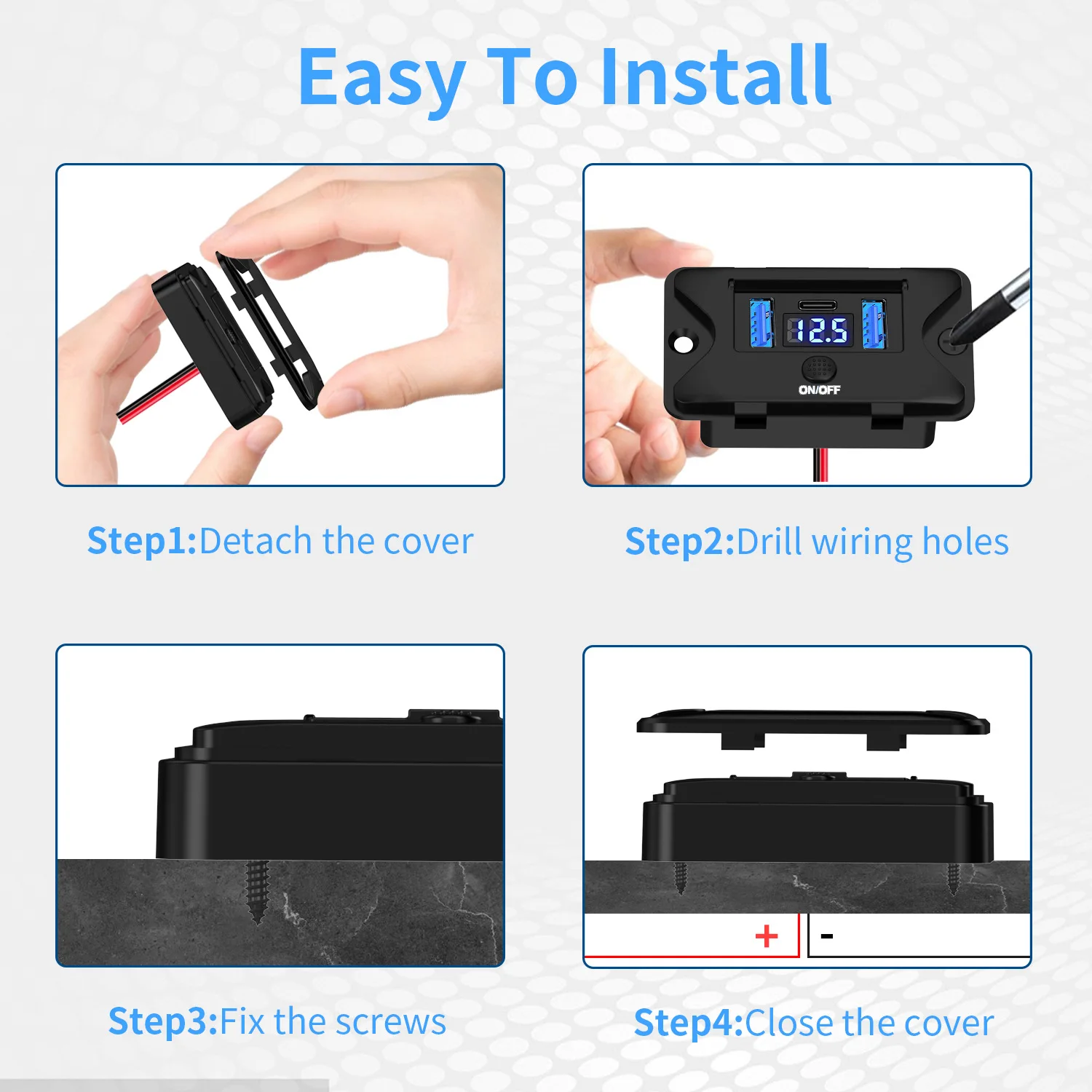 Easy To Install

12.5

ON/OFF

Step1:Detach the cover

Step2:Drill wiring holes

+

-

Step3:Fix the screws

Step4:Close the cover