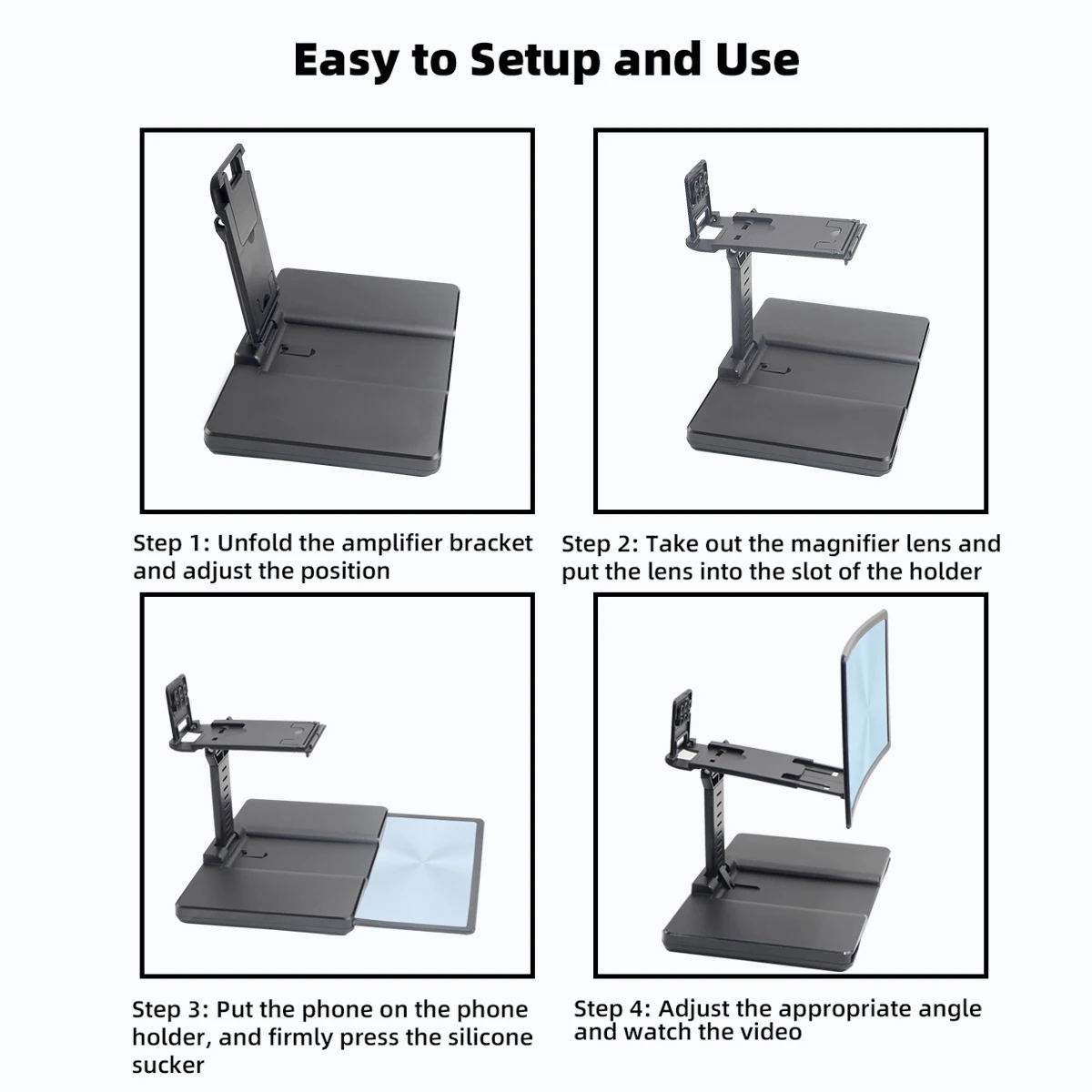 Easy to Setup and Use

Step 1: Unfold the amplifier bracket and adjust the position

Step 2: Take out the magnifier lens and put the lens into the slot of the holder

Step 3: Put the phone on the phone holder, and firmly press the silicone sucker

Step 4: Adjust the appropriate angle and watch the video