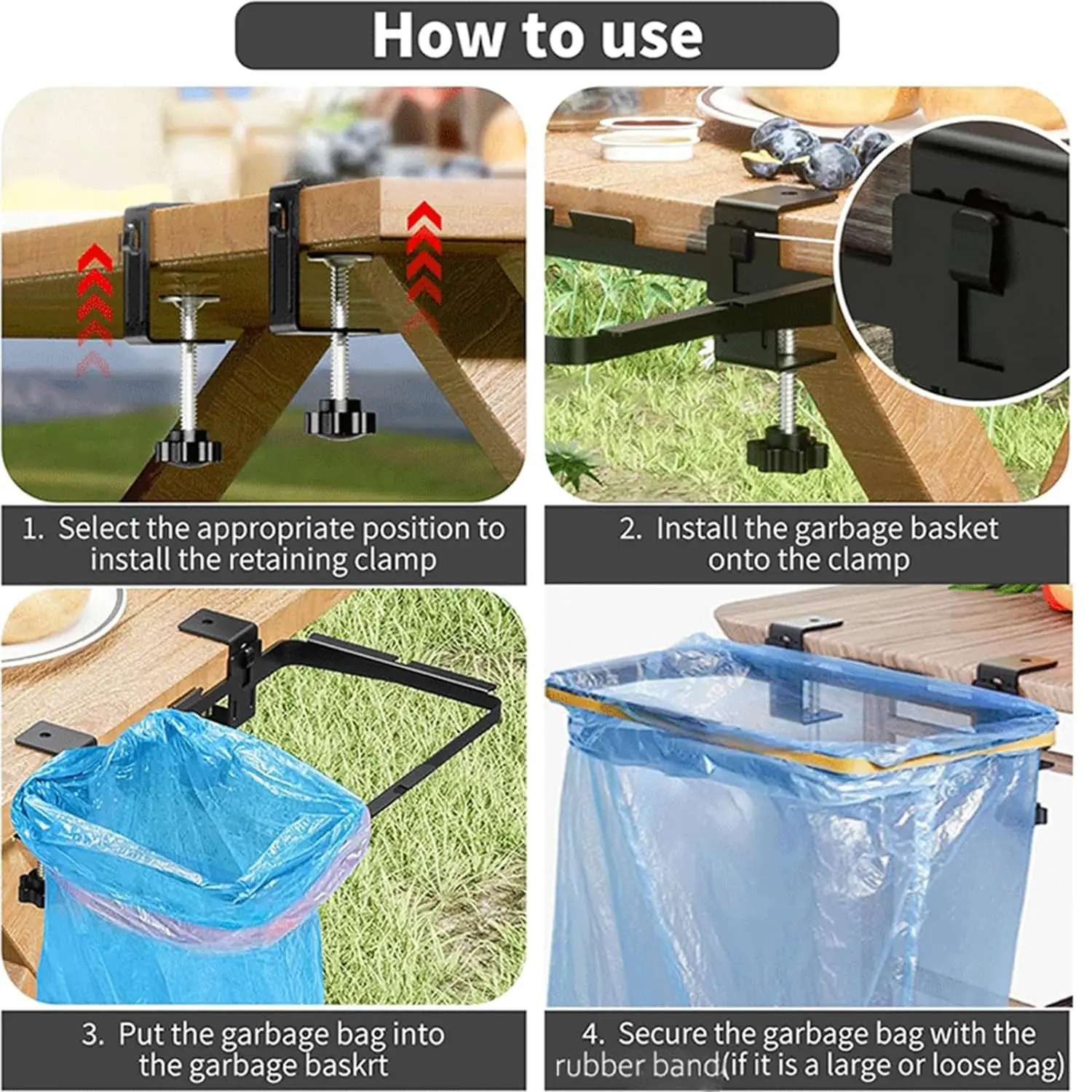 How to use

1. Select the appropriate position to install the retaining clamp

2. Install the garbage basket onto the clamp

3. Put the garbage bag into the garbage baskrt

4. Secure the garbage bag with the rubber band(if it is a large or loose bag)