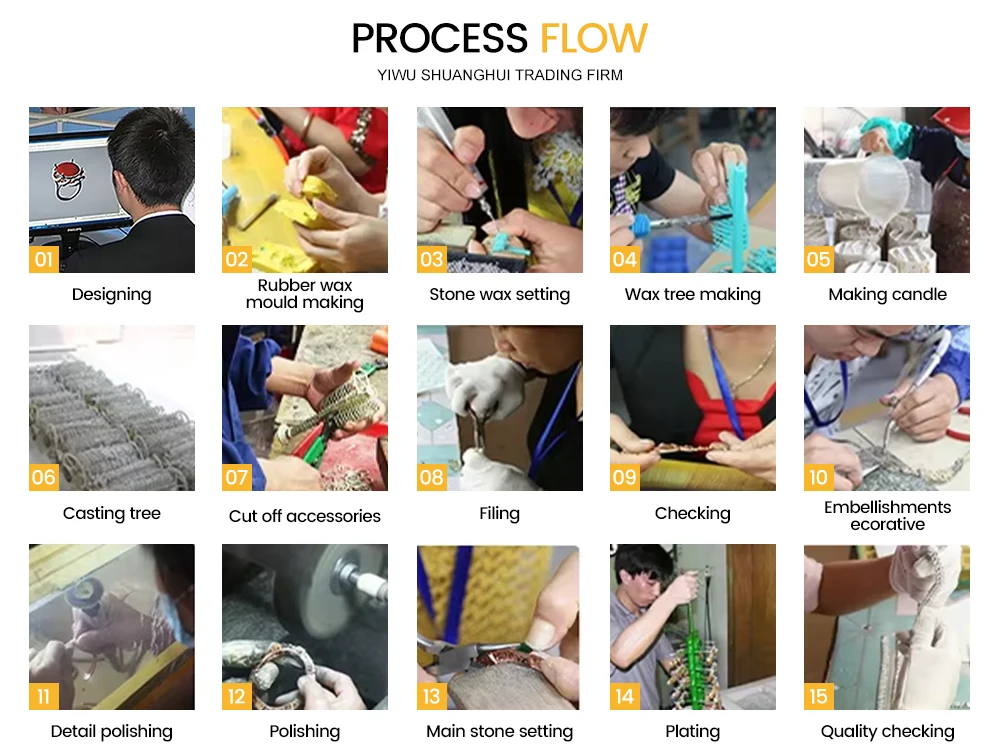 PROCESS FLOW
YIWU SHUANGHUI TRADING FIRM

01
Designing

02
Rubber wax mould making

03
Stone wax setting

04
Wax tree making

05
Making candle

06
Casting tree

07
Cut off accessories

08
Filing

09
Checking

10
Embellishments ecorative

11
Detail polishing

12
Polishing

13
Main stone setting

14
Plating

15
Quality checking