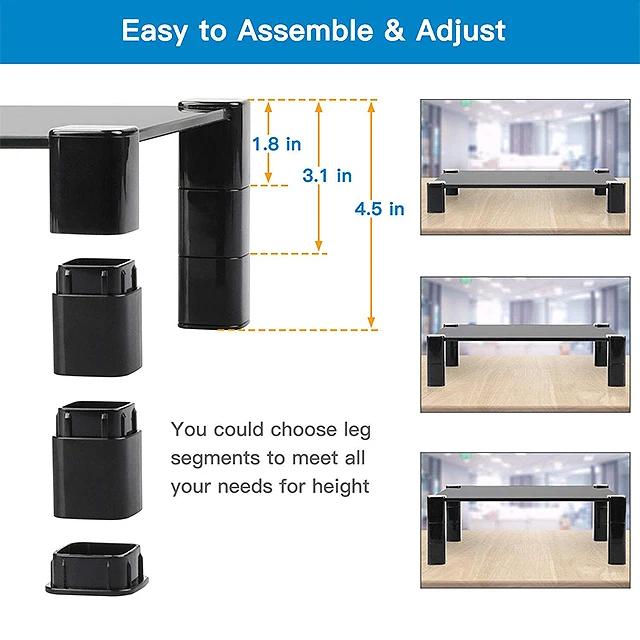 Easy to Assemble & Adjust

1.8 in

3.1 in

4.5 in

You could choose leg segments to meet all your needs for height