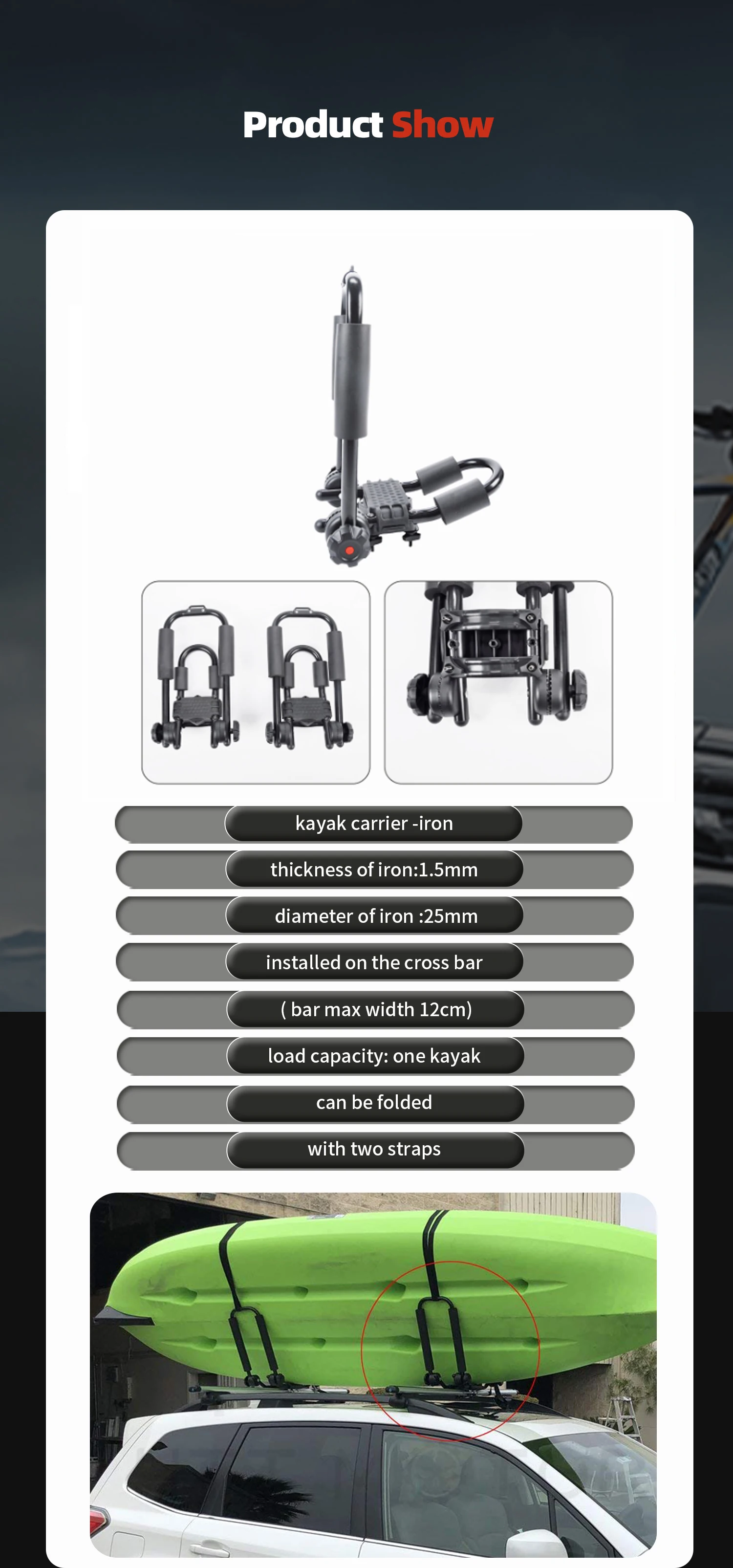 Product Show

kayak carrier -iron

thickness of iron:1.5mm

diameter of iron :25mm

installed on the cross bar

( bar max width 12cm)

load capacity: one kayak

can be folded

with two straps