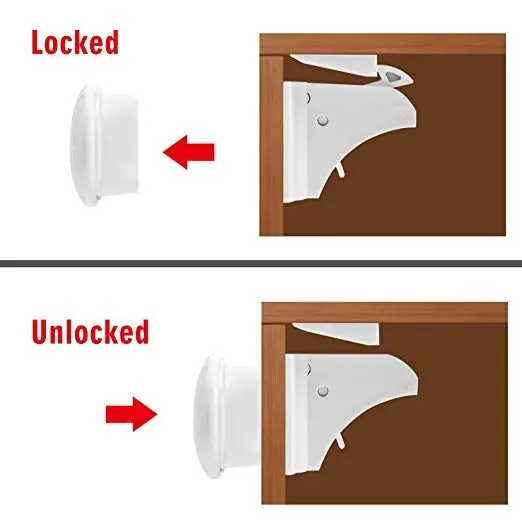 Locked

Unlocked