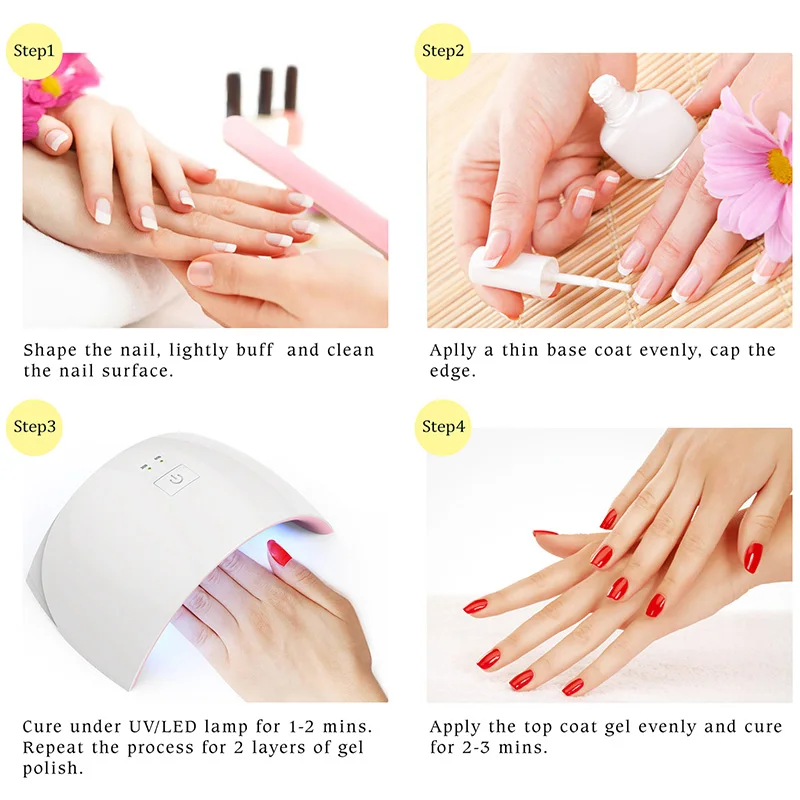 Step1

Shape the nail, lightly buff and clean the nail surface.

Step2

Aplly a thin base coat evenly, cap the edge.

Step3

Cure under UV/LED lamp for 1-2 mins. Repeat the process for 2 layers of gel polish.

Step4

Apply the top coat gel evenly and cure for 2-3 mins.