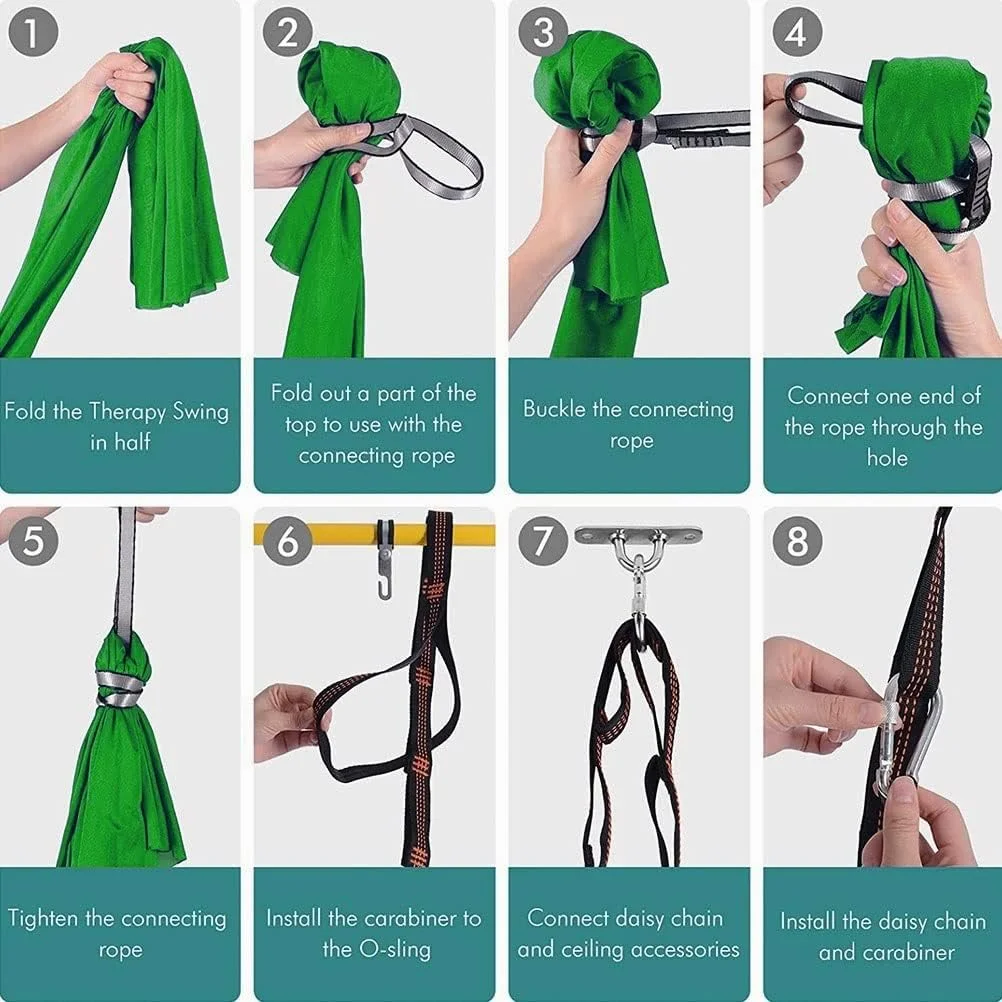 1

Fold the Therapy Swing in half

2

Fold out a part of the top to use with the connecting rope

3

Buckle the connecting rope

4

Connect one end of the rope through the hole

5

Tighten the connecting rope

6

Install the carabiner to the O-sling

7

Connect daisy chain and ceiling accessories

8

Install the daisy chain and carabiner