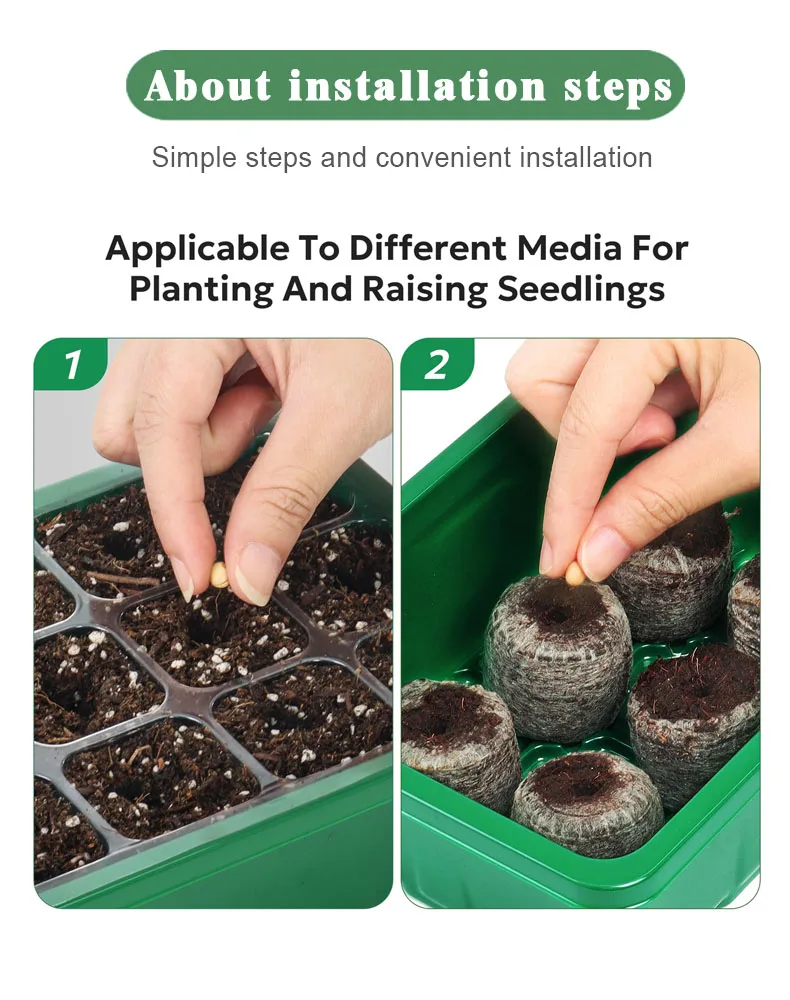 About installation steps

Simple steps and convenient installation

Applicable To Different Media For Planting And Raising Seedlings

1

2