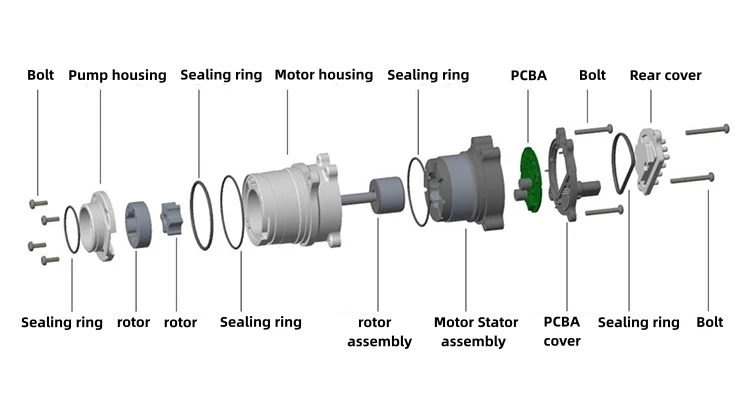 Bolt
Pump housing
Sealing ring
Motor housing
Sealing ring
PCBA
Bolt
Rear cover

Sealing ring
rotor
rotor
Sealing ring
rotor assembly
Motor Stator assembly
PCBA cover
Sealing ring
Bolt