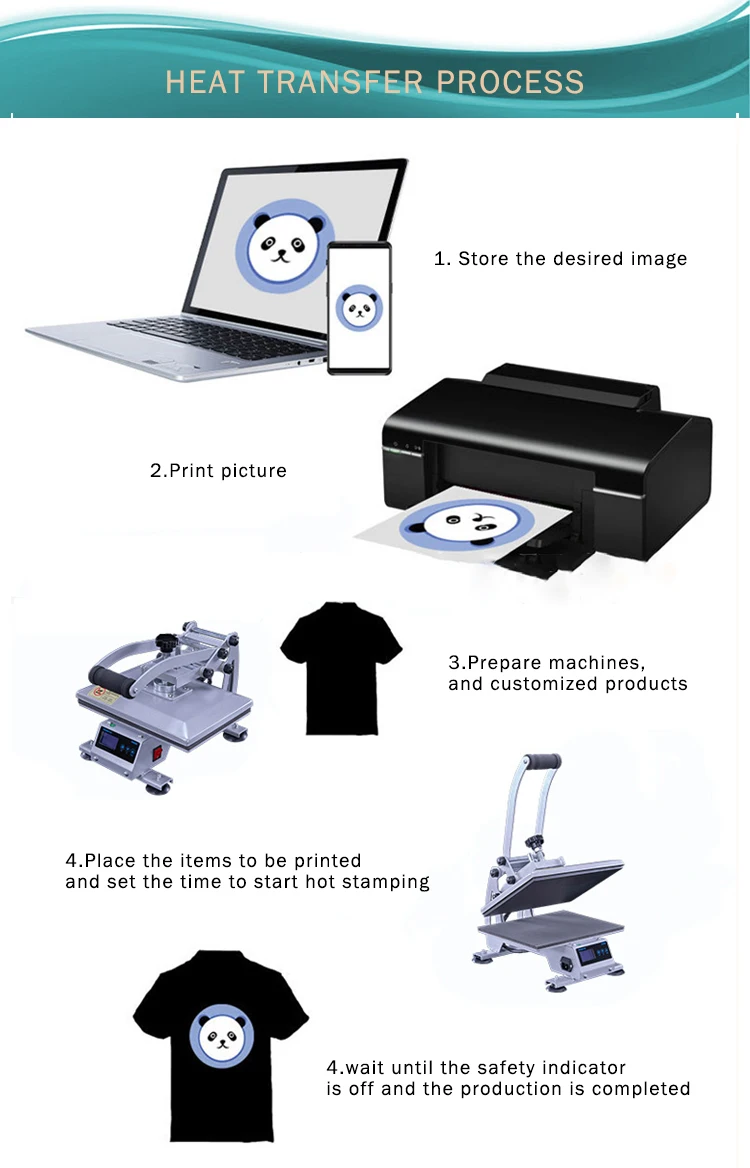 HEAT TRANSFER PROCESS

1. Store the desired image

2.Print picture

3.Prepare machines, and customized products

4.Place the items to be printed and set the time to start hot stamping

4.wait until the safety indicator is off and the production is completed