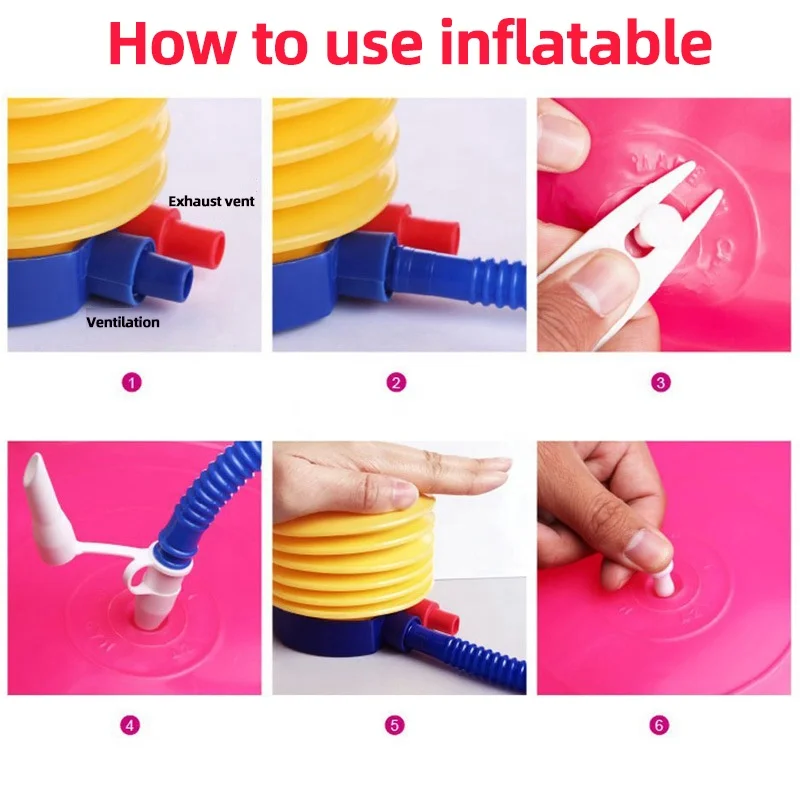 How to use inflatable

Exhaust vent

Ventilation

1

2

3

4

5

6