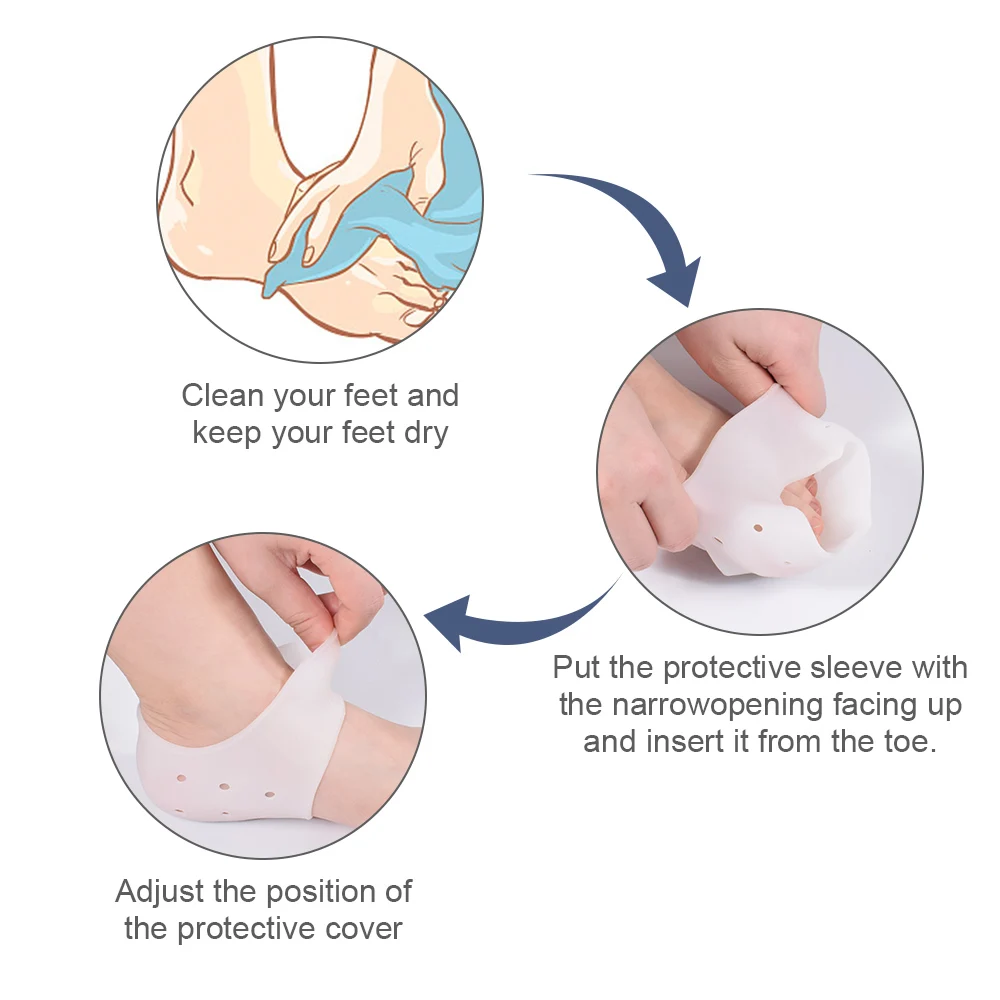 Clean your feet and keep your feet dry

Put the protective sleeve with the narrowopening facing up and insert it from the toe.

Adjust the position of the protective cover