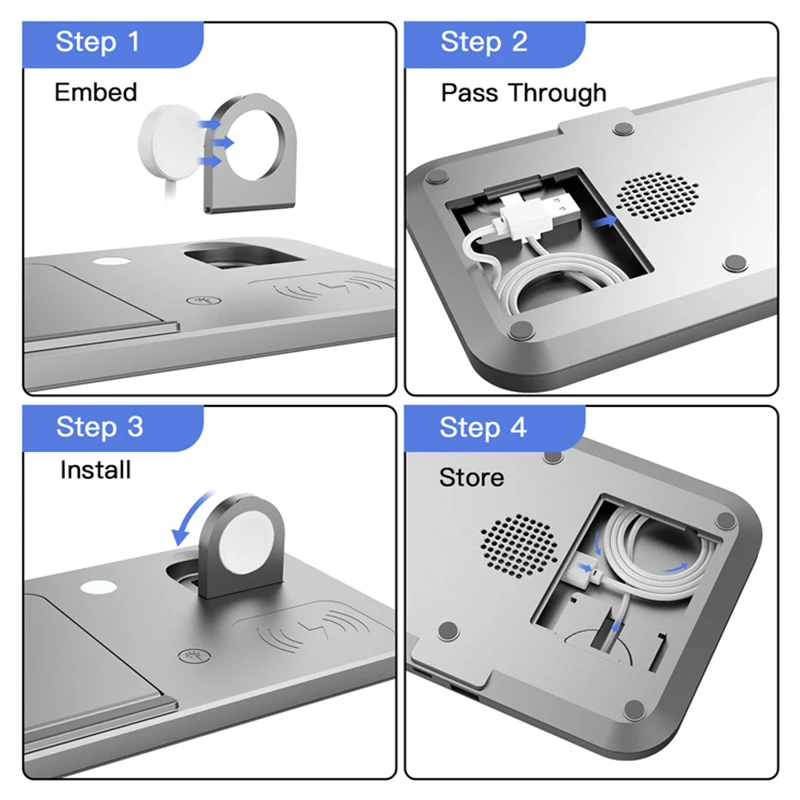 Step 1

Embed

Step 2

Pass Through

Step 3

Install

Step 4

Store