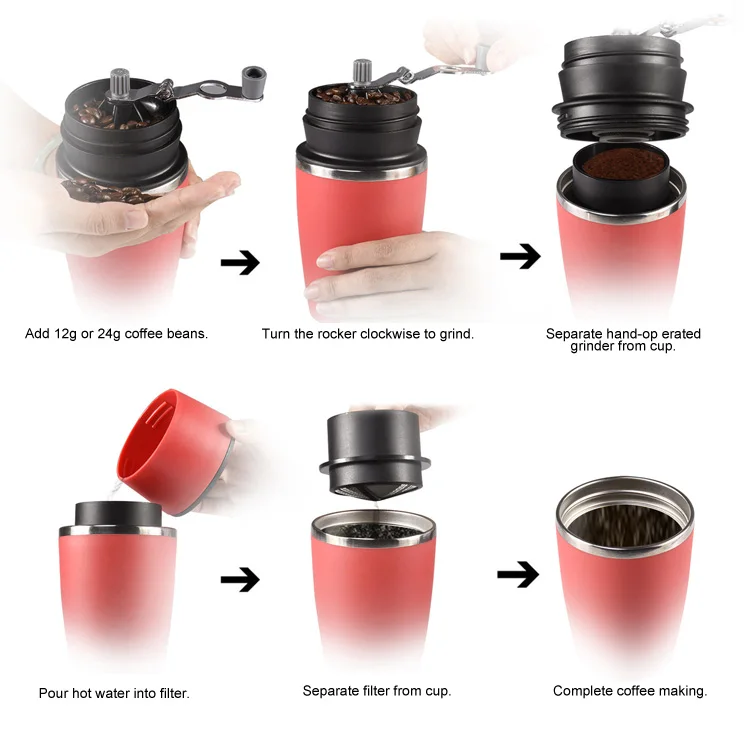 Add 12g or 24g coffee beans.

Turn the rocker clockwise to grind.

Separate hand-op erated grinder from cup.

Pour hot water into filter.

Separate filter from cup.

Complete coffee making.