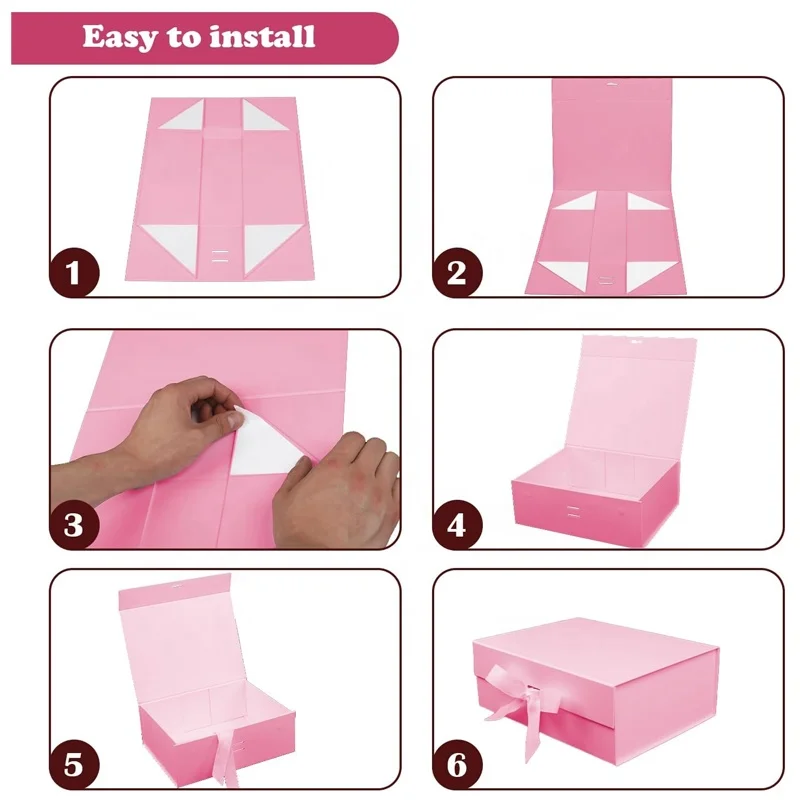 Easy to install

1

2

3

4

5

6