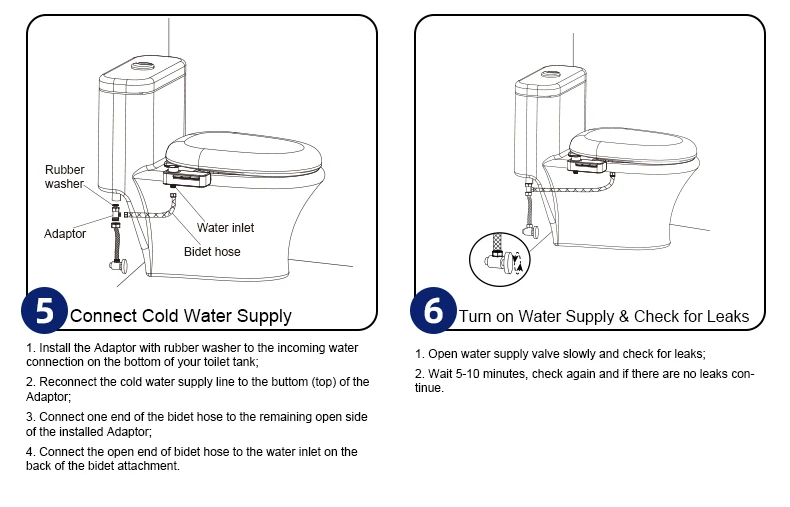 Rubber washer

Adaptor

Water inlet

Bidet hose

5 Connect Cold Water Supply

1. Install the Adaptor with rubber washer to the incoming water connection on the bottom of your toilet tank;

2. Reconnect the cold water supply line to the buttom (top) of the Adaptor;

3. Connect one end of the bidet hose to the remaining open side of the installed Adaptor;

4. Connect the open end of bidet hose to the water inlet on the back of the bidet attachment.

6 Turn on Water Supply & Check for Leaks

1. Open water supply valve slowly and check for leaks;

2. Wait 5-10 minutes, check again and if there are no leaks continue.