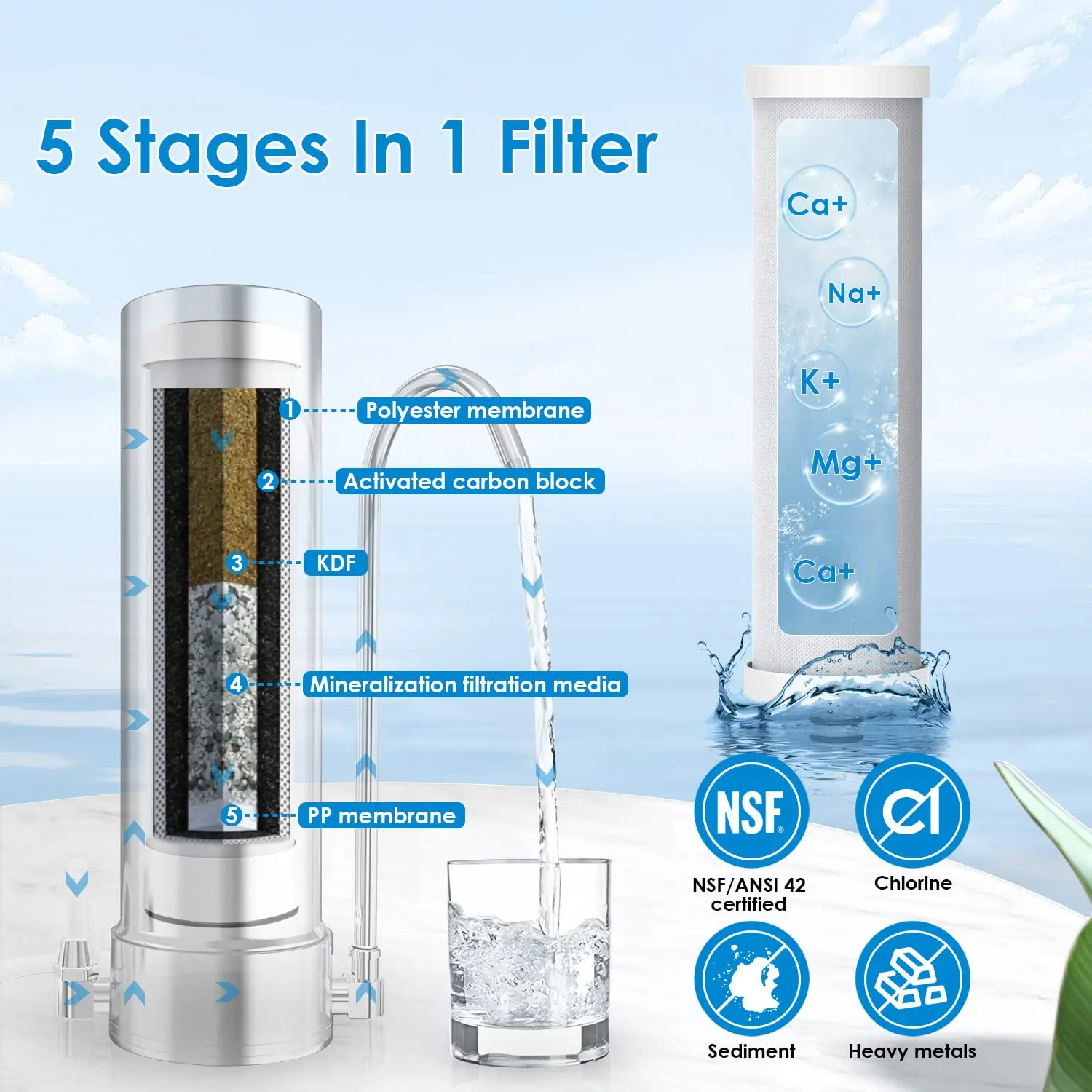 5 Stages In 1 Filter

1 Polyester membrane

2 Activated carbon block

3 KDF

4 Mineralization filtration media

5 PP membrane

Ca+

Na+

K+

Mg+

Ca+

NSF

NSF/ANSI 42 certified

Cl

Chlorine

Sediment

Heavy metals