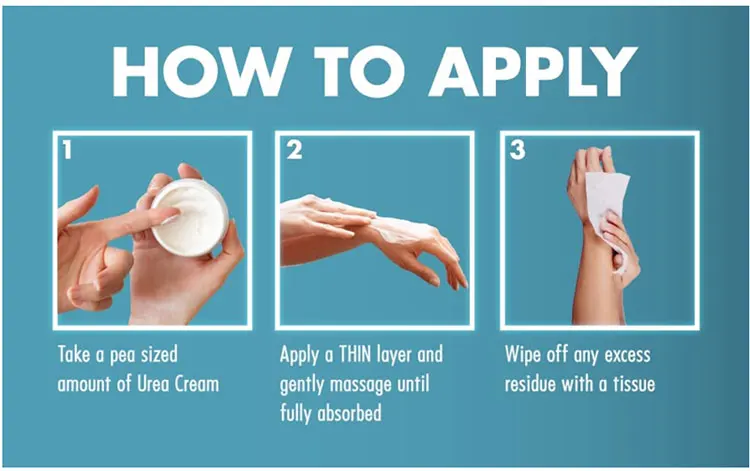 HOW TO APPLY

1

Take a pea sized amount of Urea Cream

2

Apply a THIN layer and gently massage until fully absorbed

3

Wipe off any excess residue with a tissue