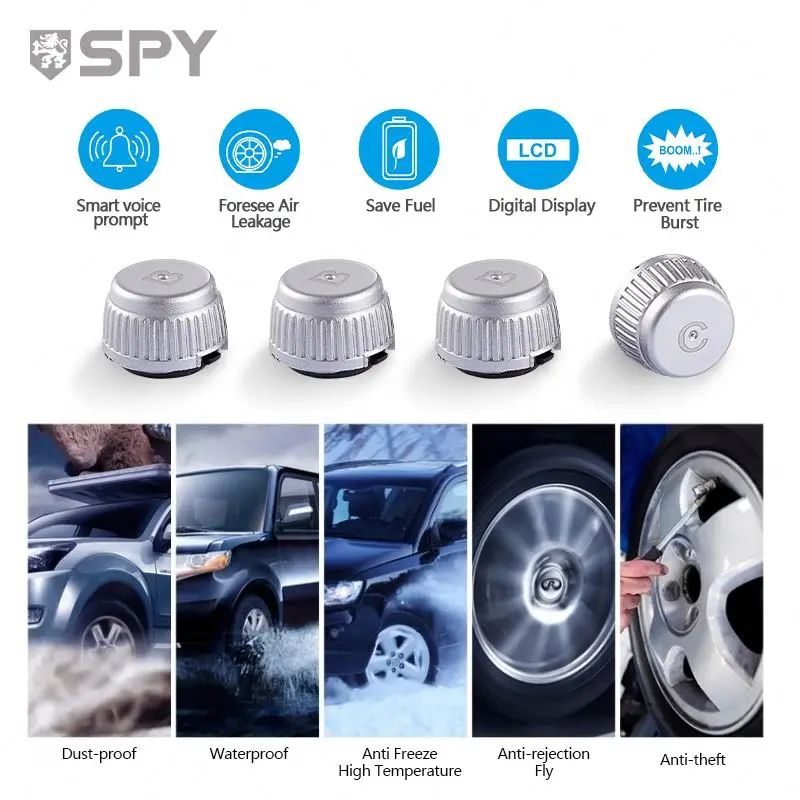 SPY

Smart voice prompt

Foresee Air Leakage

Save Fuel

LCD

Digital Display

BOOM..!

Prevent Tire Burst

C

Dust-proof

Waterproof

Anti Freeze High Temperature

Anti-rejection Fly

Anti-theft