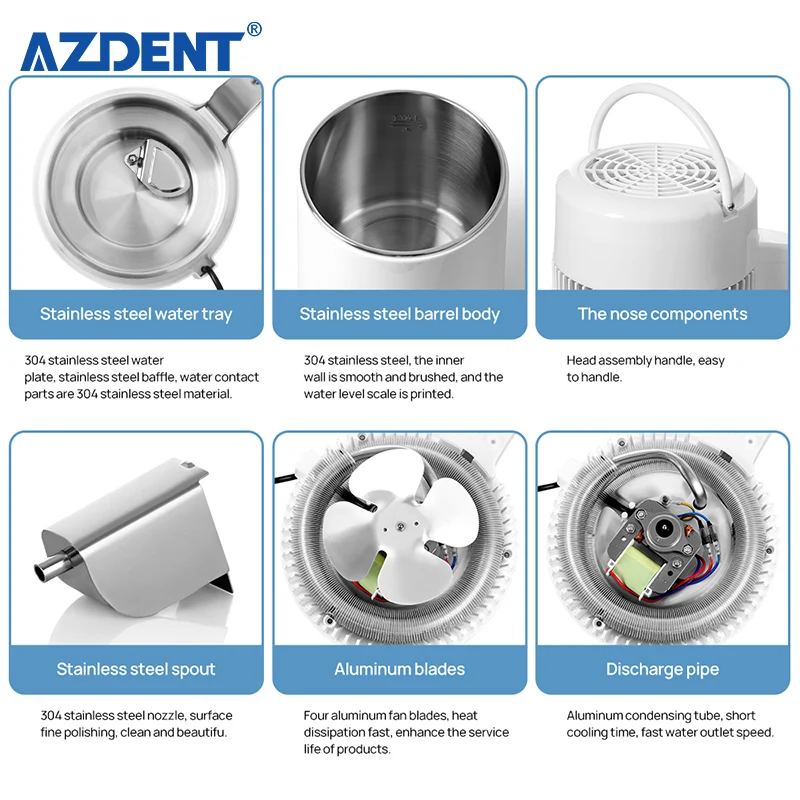 AZDENT®

Stainless steel water tray

304 stainless steel water plate, stainless steel baffle, water contact parts are 304 stainless steel material.

Stainless steel barrel body

304 stainless steel, the inner wall is smooth and brushed, and the water level scale is printed.

The nose components

Head assembly handle, easy to handle.

Stainless steel spout

304 stainless steel nozzle, surface fine polishing, clean and beautifu.

Aluminum blades

Four aluminum fan blades, heat dissipation fast, enhance the service life of products.

Discharge pipe

Aluminum condensing tube, short cooling time, fast water outlet speed.