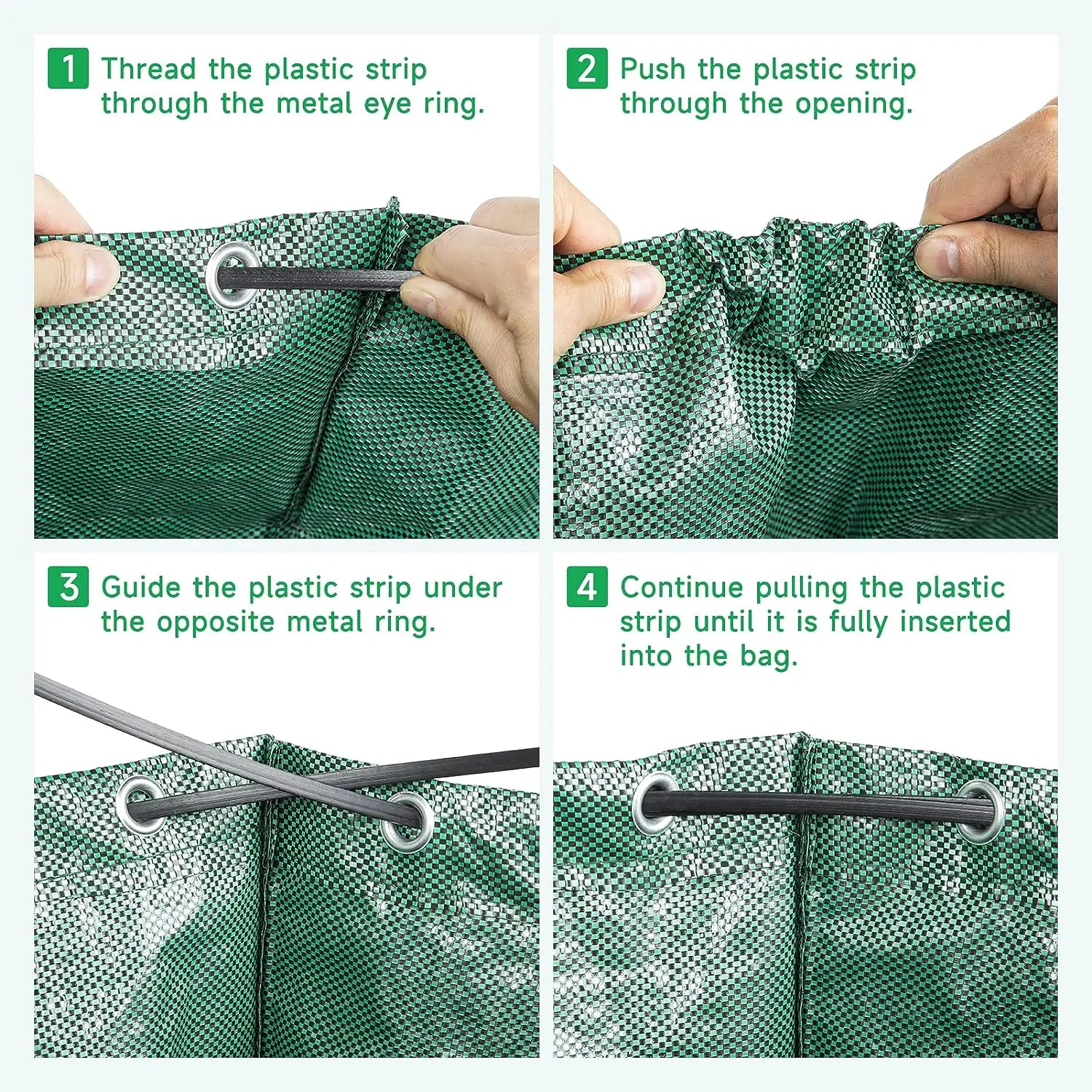 1 Thread the plastic strip through the metal eye ring.

2 Push the plastic strip through the opening.

3 Guide the plastic strip under the opposite metal ring.

4 Continue pulling the plastic strip until it is fully inserted into the bag.