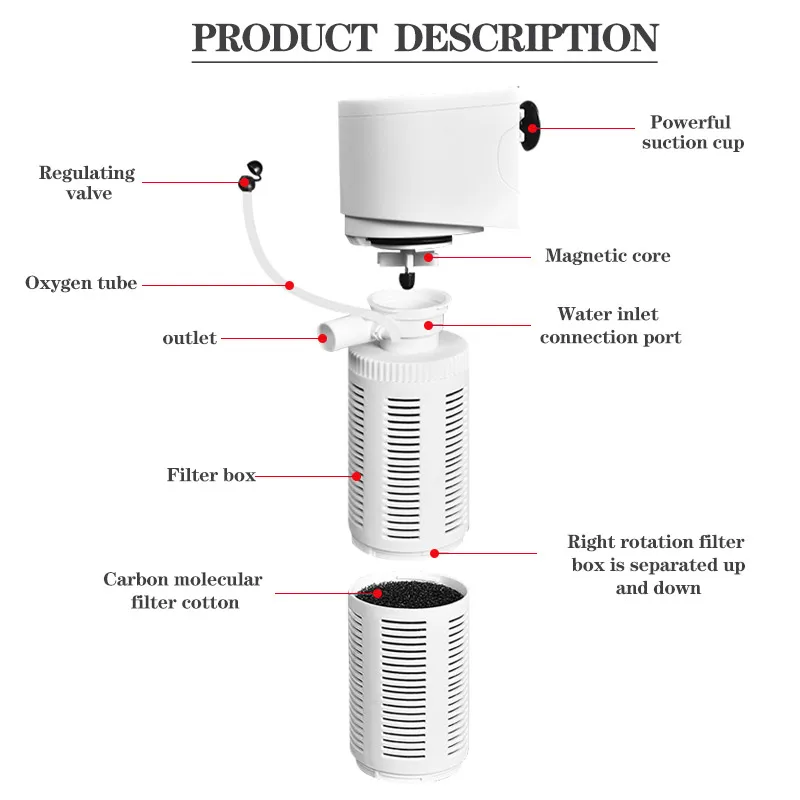 PRODUCT DESCRIPTION

Powerful suction cup

Regulating valve

Magnetic core

Oxygen tube

Water inlet connection port

outlet

Filter box

Right rotation filter box is separated up and down

Carbon molecular filter cotton