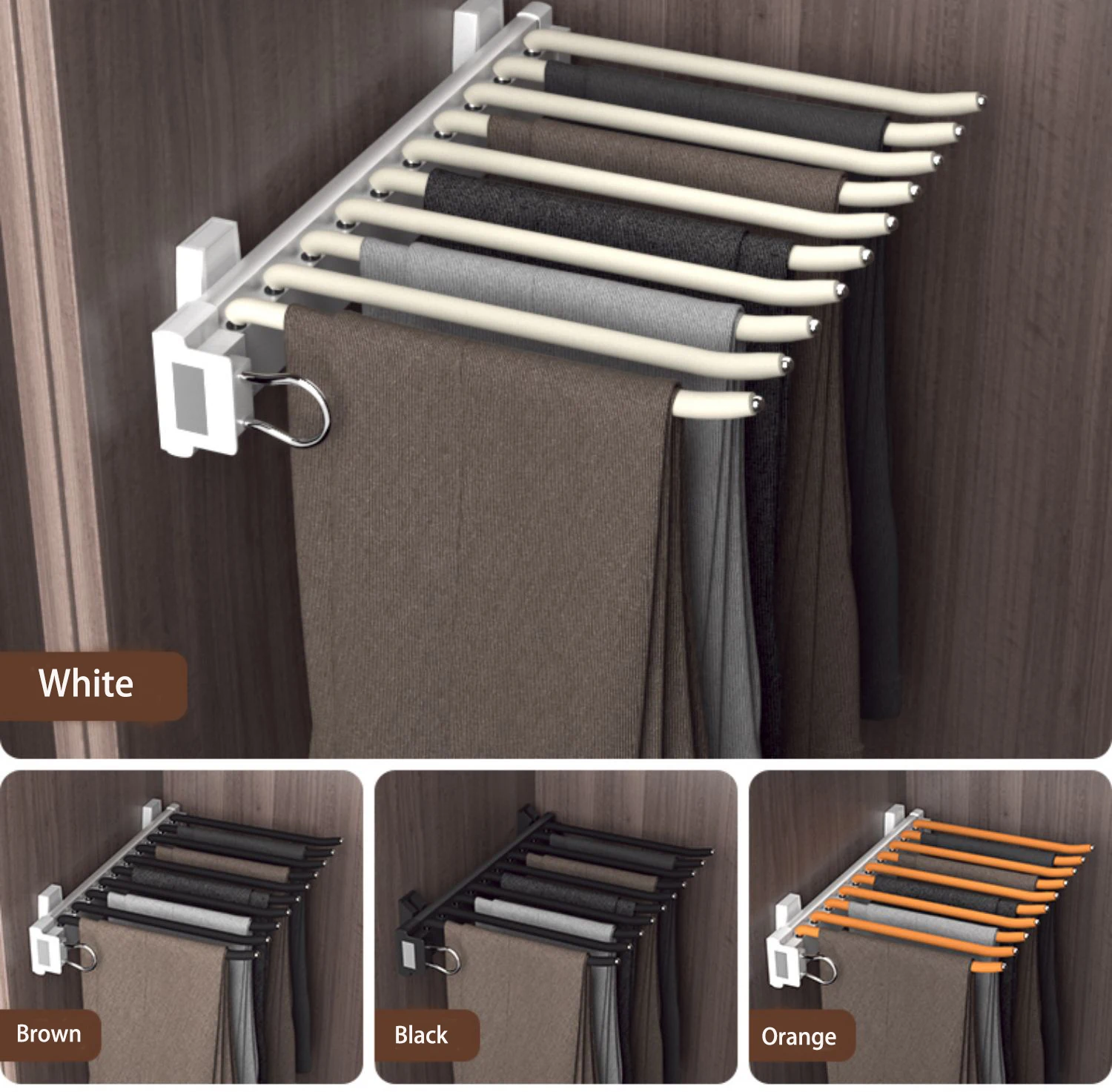 White

Brown

Black

Orange