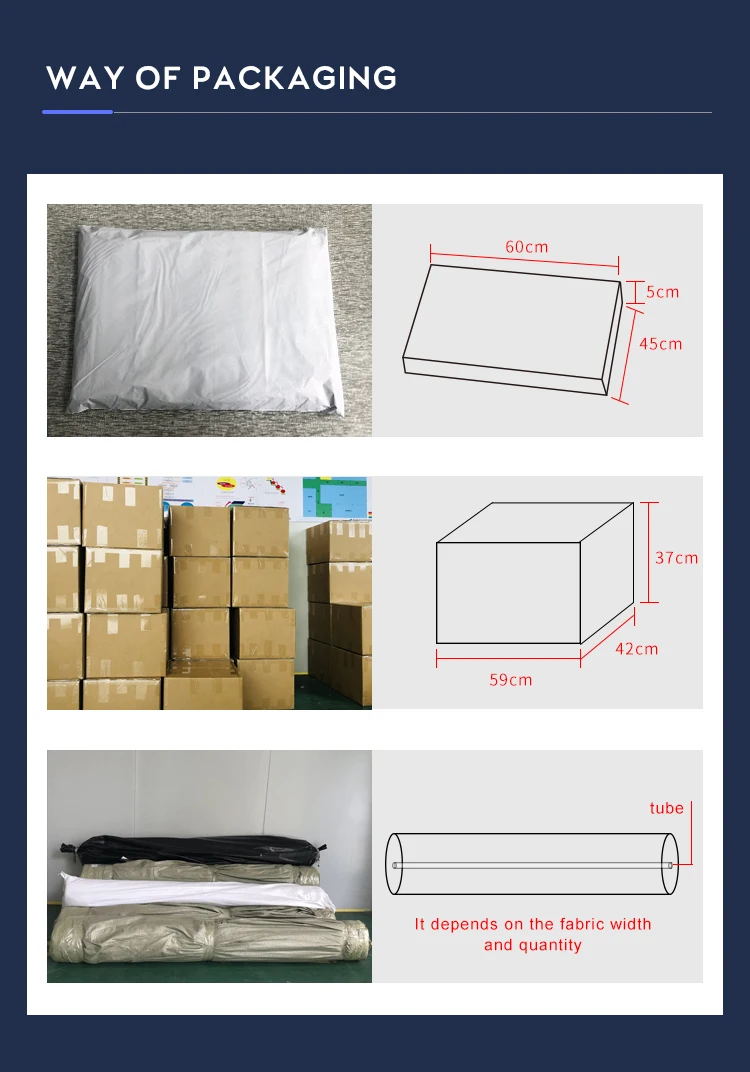 WAY OF PACKAGING

60cm
5cm
45cm

37cm
42cm
59cm

tube
It depends on the fabric width and quantity