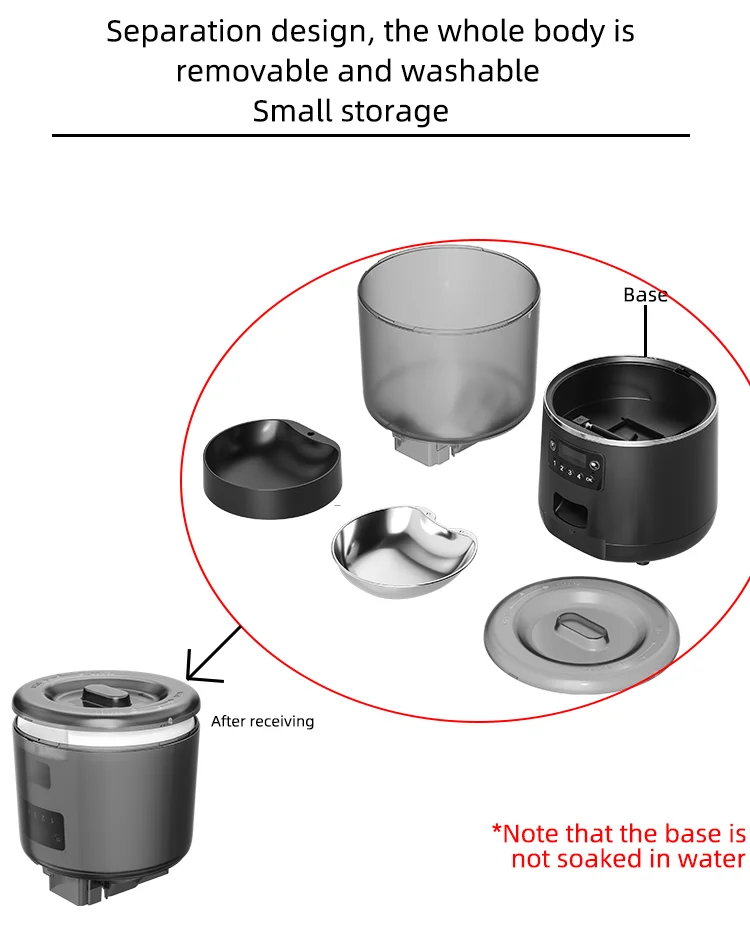 Separation design, the whole body is removable and washable
Small storage

Base

1 2 3 4 OK

After receiving

*Note that the base is not soaked in water