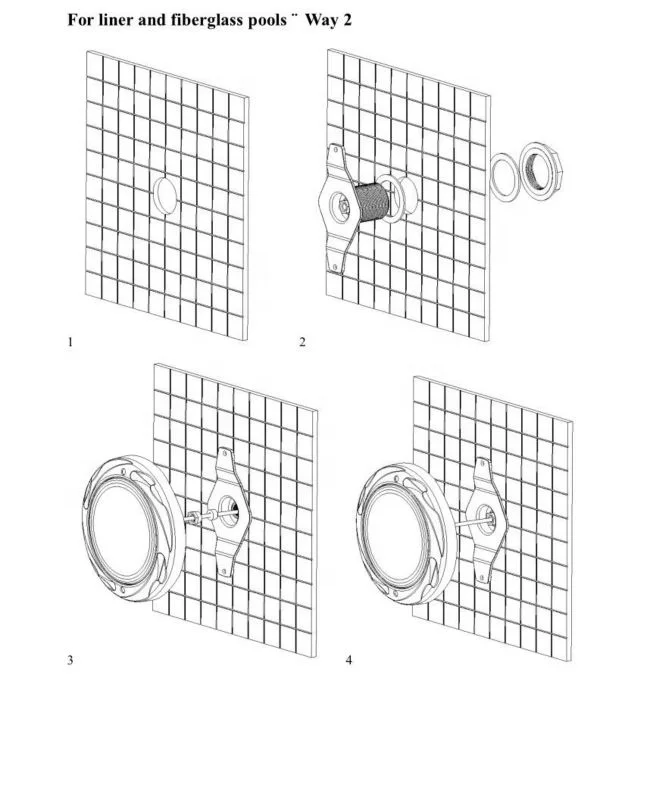 For liner and fiberglass pools ¨ Way 2

1

2

3

4