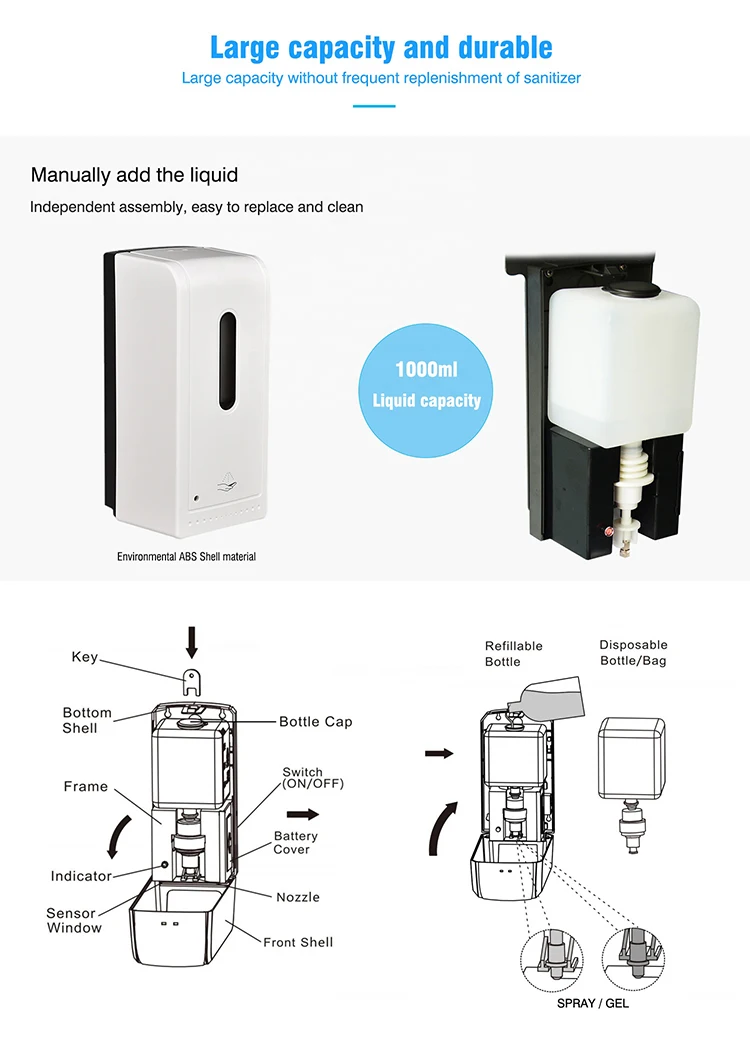 Large capacity and durable
Large capacity without frequent replenishment of sanitizer

Manually add the liquid
Independent assembly, easy to replace and clean

1000ml
Liquid capacity

Environmental ABS Shell material

Key
Bottom Shell
Bottle Cap
Frame
Switch (ON/OFF)
Battery Cover
Indicator
Nozzle
Sensor Window
Front Shell

Refillable Bottle
Disposable Bottle/Bag

SPRAY / GEL