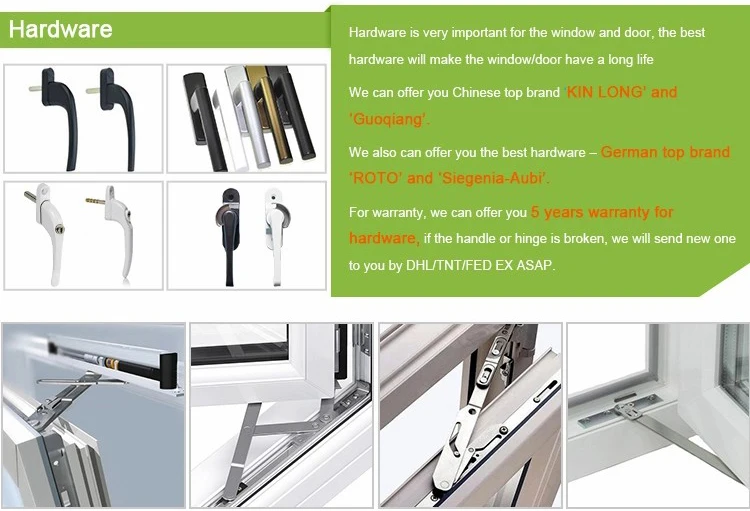 Hardware

Hardware is very important for the window and door, the best hardware will make the window/door have a long life

We can offer you Chinese top brand 'KIN LONG' and 'Guoqiang'.

We also can offer you the best hardware – German top brand 'ROTO' and 'Siegenia-Aubi'.

For warranty, we can offer you 5 years warranty for hardware, if the handle or hinge is broken, we will send new one to you by DHL/TNT/FED EX ASAP.