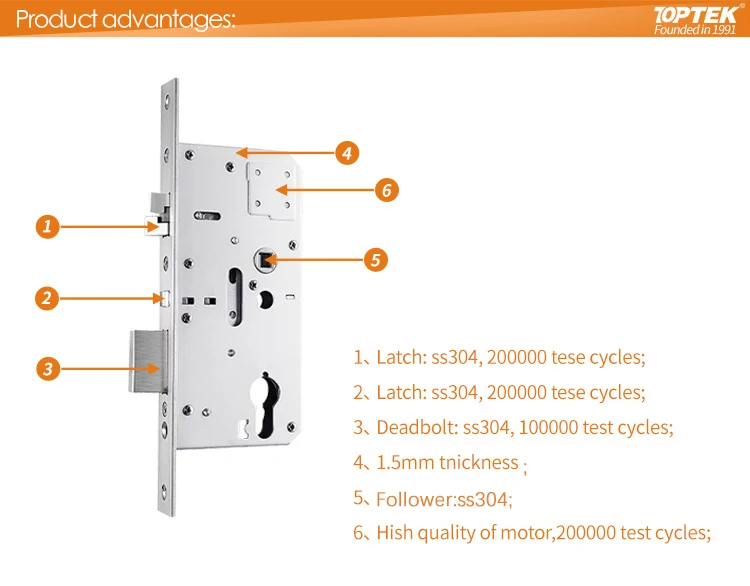 Product advantages:

TOPTEK®
Founded in 1991

4

6

1

5

2

3

1、Latch: ss304, 200000 tese cycles;

2、Latch: ss304, 200000 tese cycles;

3、Deadbolt: ss304, 100000 test cycles;

4、1.5mm tnickness ;

5、Follower:ss304;

6、Hish quality of motor,200000 test cycles;