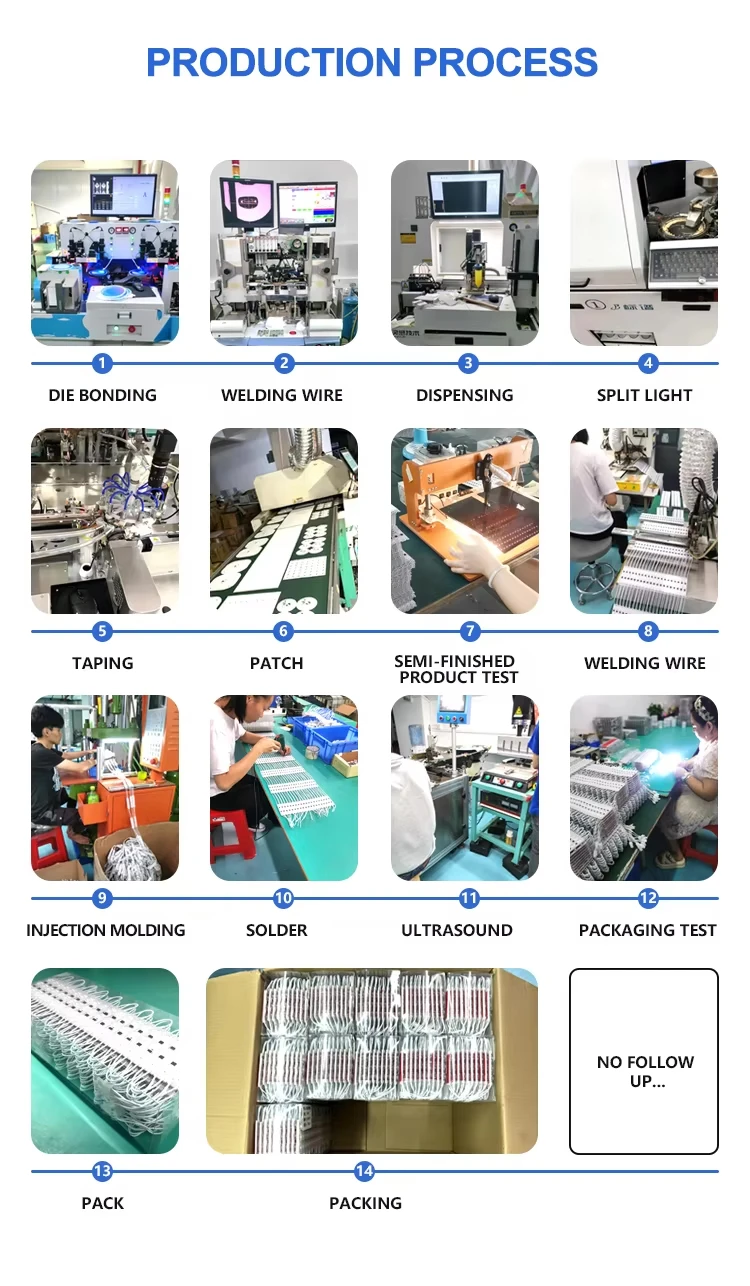 PRODUCTION PROCESS

1
DIE BONDING

2
WELDING WIRE

3
DISPENSING

4
SPLIT LIGHT

5
TAPING

6
PATCH

7
SEMI-FINISHED PRODUCT TEST

8
WELDING WIRE

9
INJECTION MOLDING

10
SOLDER

11
ULTRASOUND

12
PACKAGING TEST

NO FOLLOW UP...

13
PACK

14
PACKING