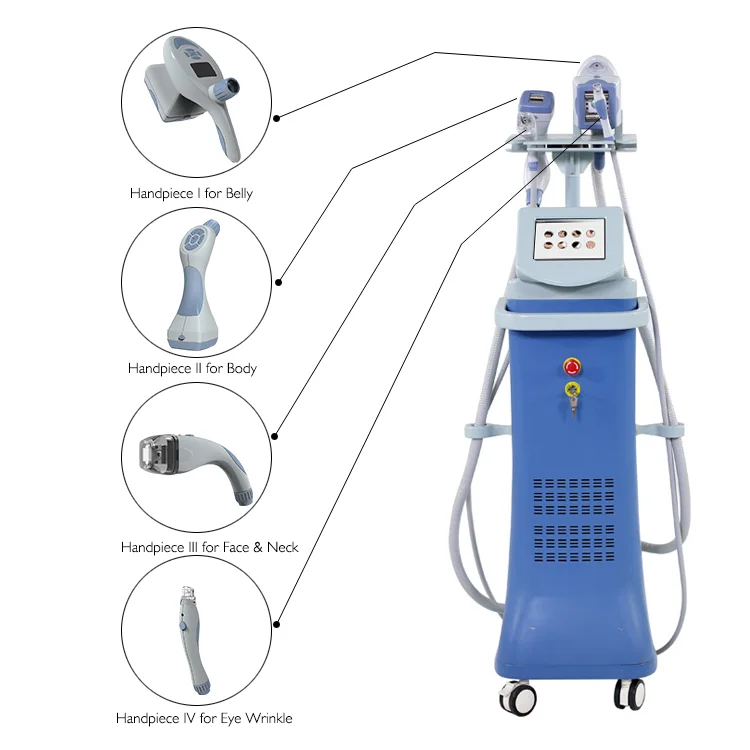 Handpiece I for Belly

Handpiece II for Body

Handpiece III for Face & Neck

Handpiece IV for Eye Wrinkle