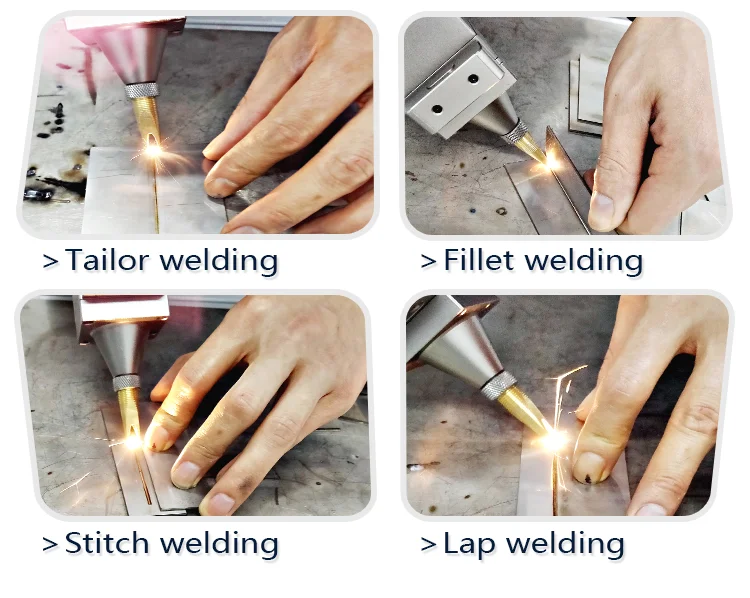 > Tailor welding

> Fillet welding

> Stitch welding

> Lap welding