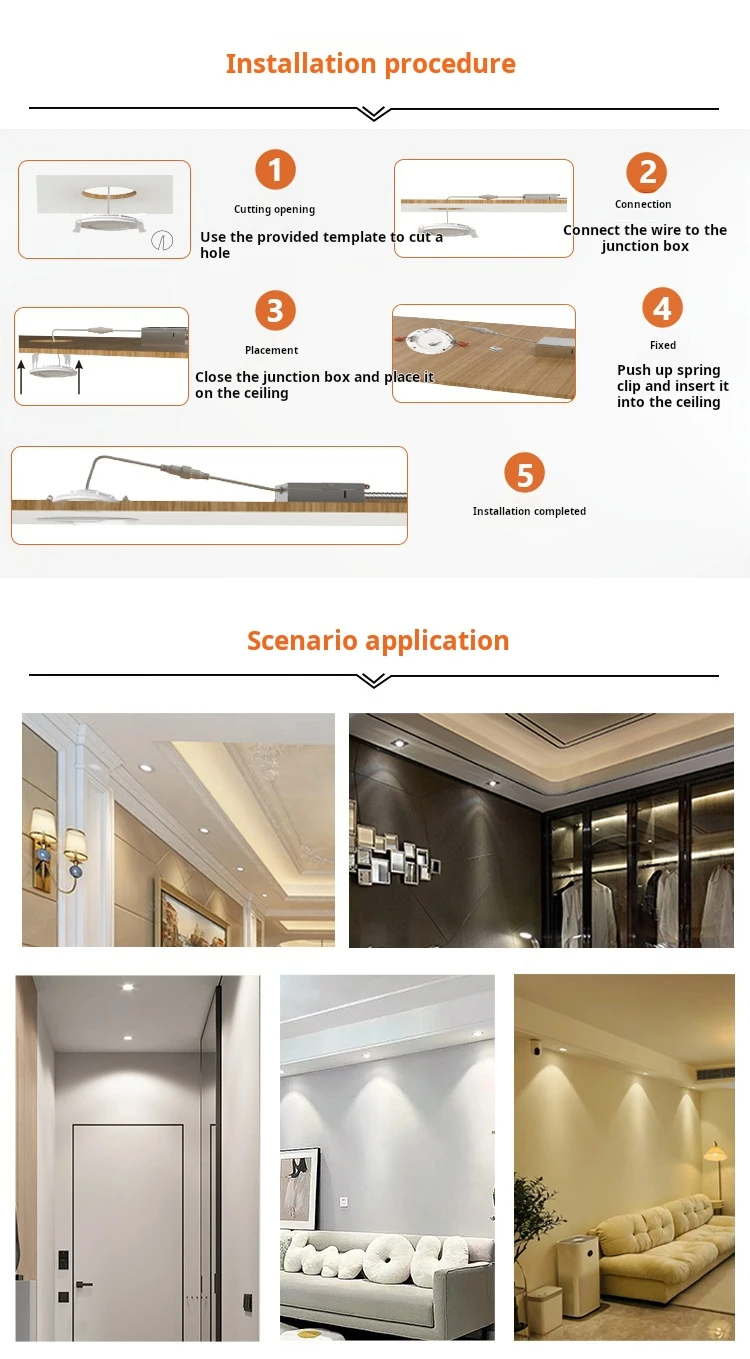 Installation procedure

1
Cutting opening
Use the provided template to cut a hole

2
Connection
Connect the wire to the junction box

3
Placement
Close the junction box and place it on the ceiling

4
Fixed
Push up spring clip and insert it into the ceiling

5
Installation completed

Scenario application