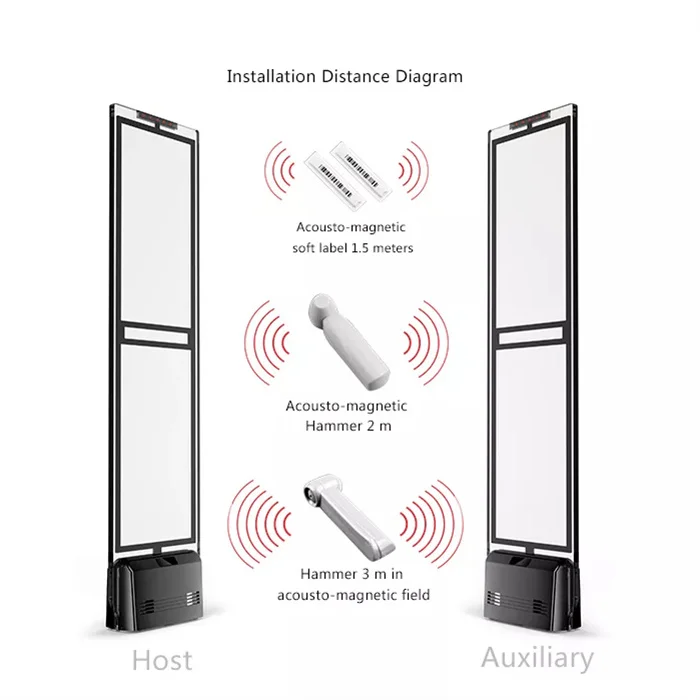 Installation Distance Diagram

Acousto-magnetic soft label 1.5 meters

Acousto-magnetic Hammer 2 m

Hammer 3 m in acousto-magnetic field

Host

Auxiliary