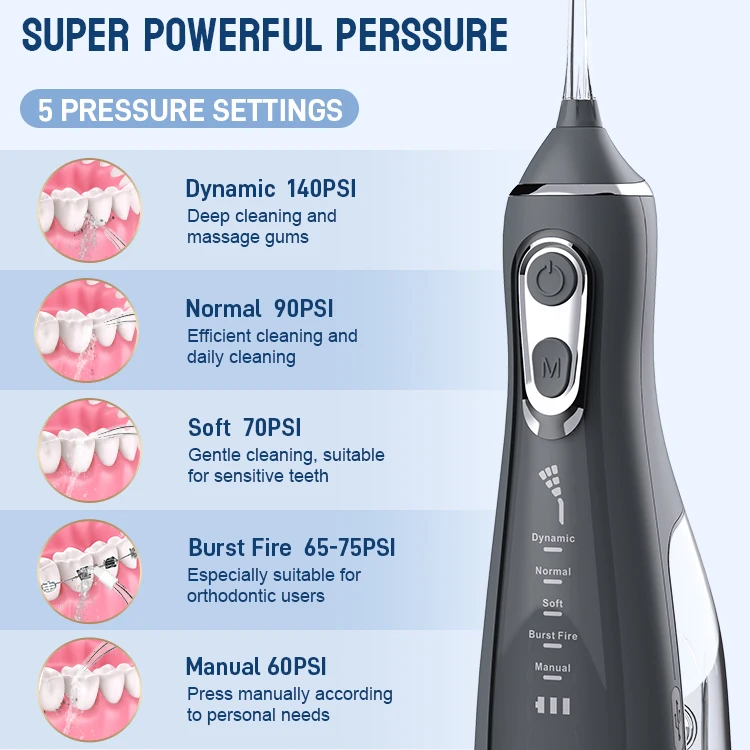 SUPER POWERFUL PERSSURE

5 PRESSURE SETTINGS

Dynamic 140PSI
Deep cleaning and massage gums

Normal 90PSI
Efficient cleaning and daily cleaning

Soft 70PSI
Gentle cleaning, suitable for sensitive teeth

Burst Fire 65-75PSI
Especially suitable for orthodontic users

Manual 60PSI
Press manually according to personal needs

M

Dynamic
Normal
Soft
Burst Fire
Manual